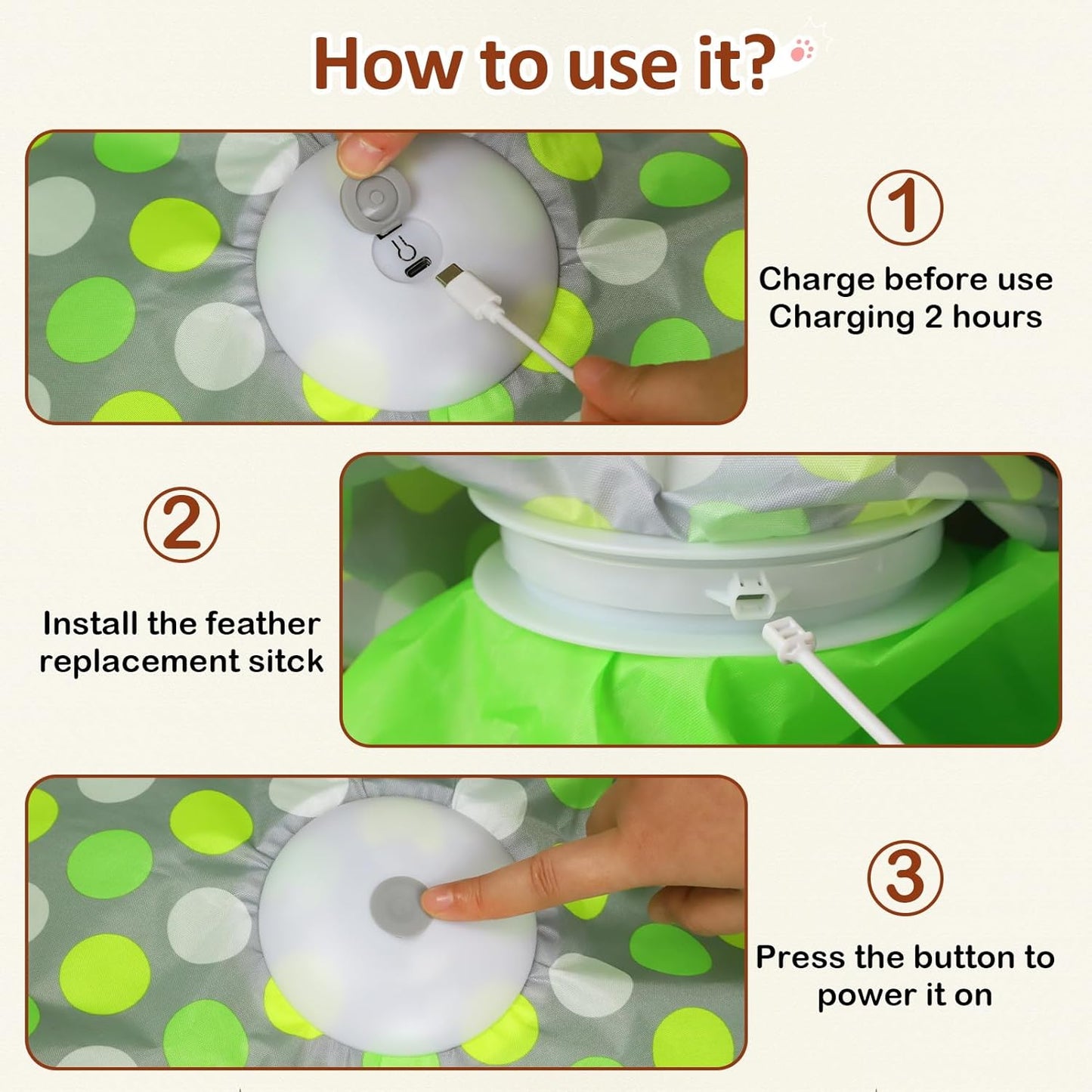 How to use it?

①
Charge before use
Charging 2 hours

②
Install the feather replacement sitck

③
Press the button to power it on