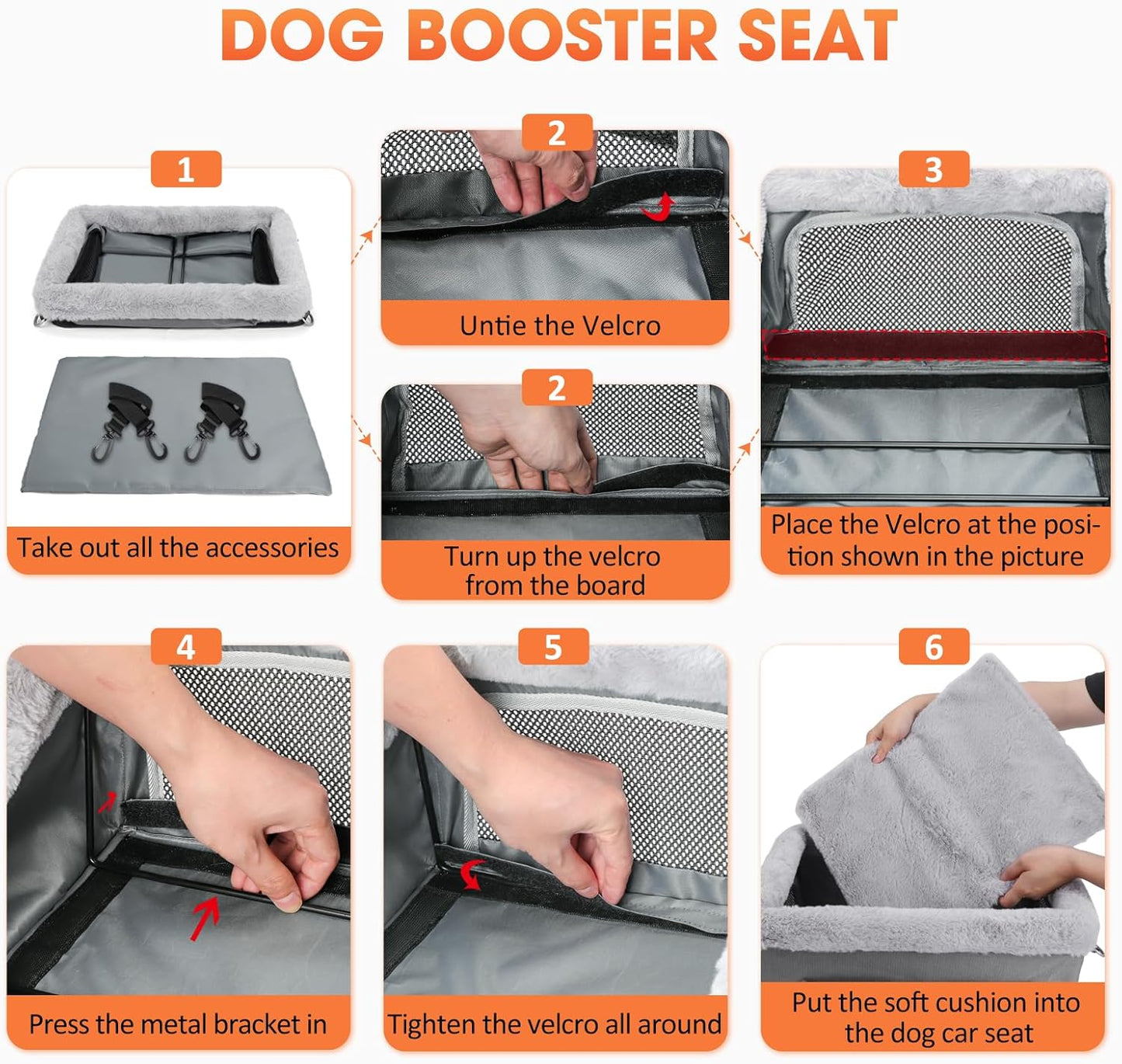 DOG BOOSTER SEAT

1

Take out all the accessories

2

Untie the Velcro

2

Turn up the velcro from the board

3

Place the Velcro at the position shown in the picture

4

Press the metal bracket in

5

Tighten the velcro all around

6

Put the soft cushion into the dog car seat