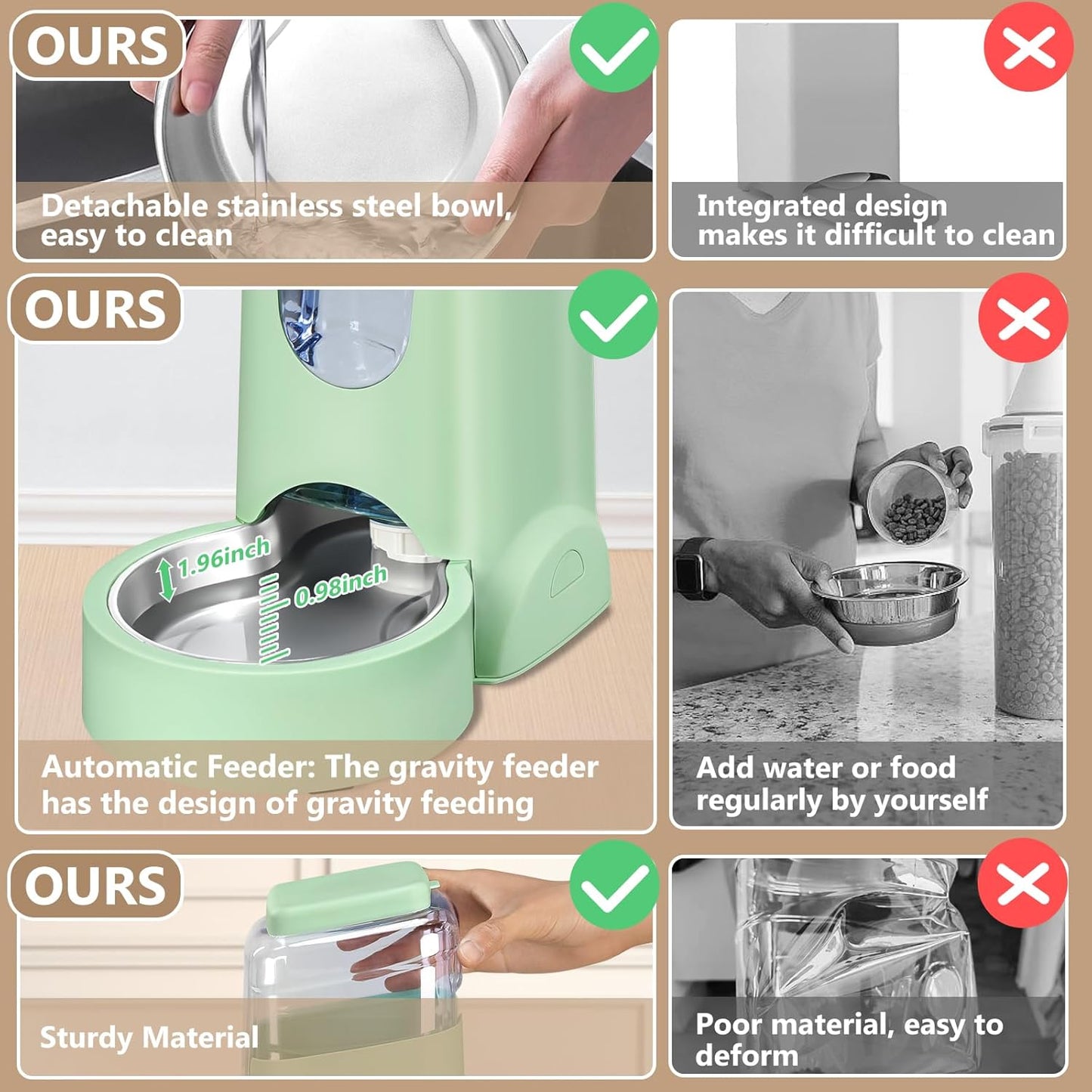 OURS

Detachable stainless steel bowl, easy to clean

Integrated design makes it difficult to clean

OURS

1.96inch

0.98inch

Automatic Feeder: The gravity feeder has the design of gravity feeding

Add water or food regularly by yourself

OURS

Sturdy Material

Poor material, easy to deform