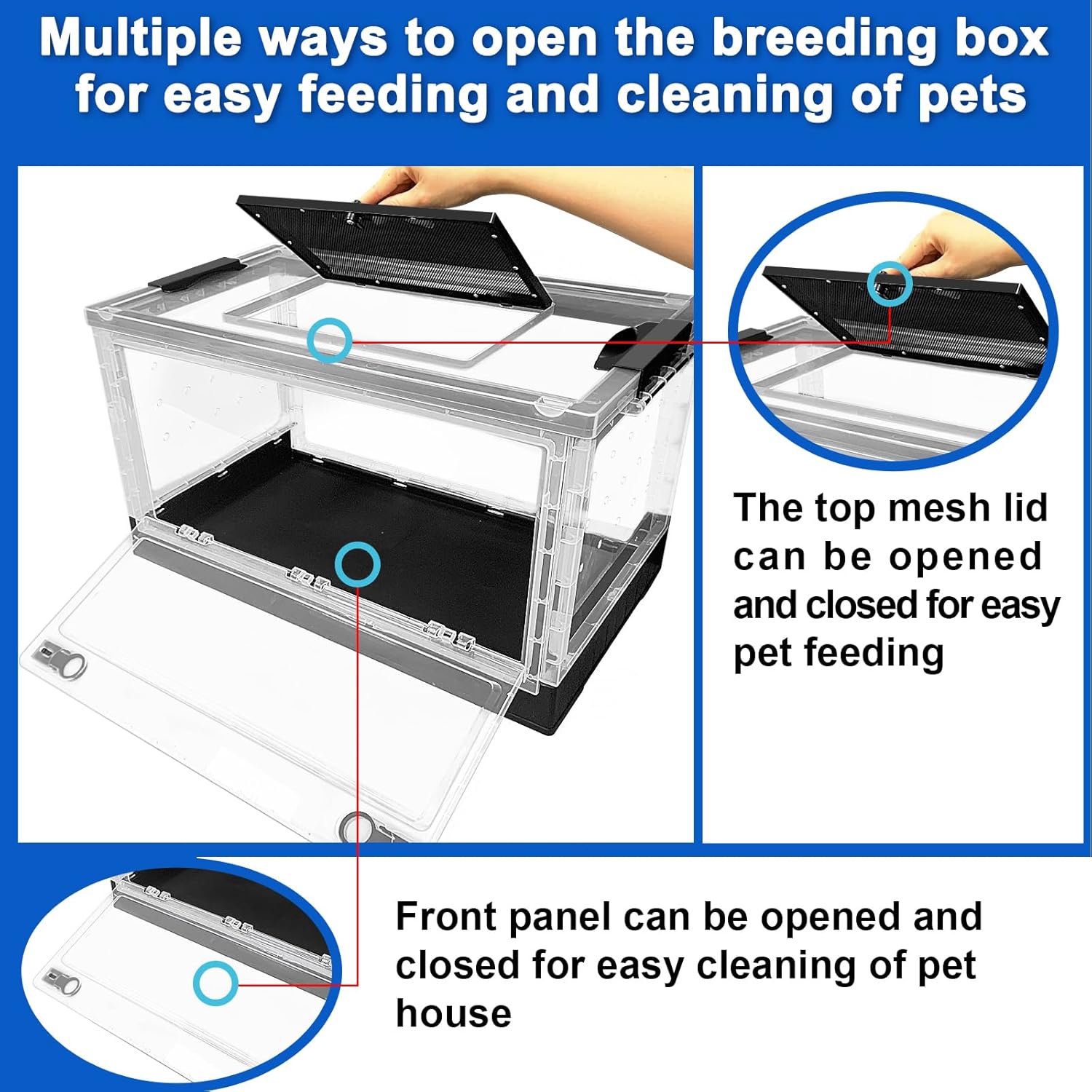 Multiple ways to open the breeding box for easy feeding and cleaning of pets

The top mesh lid can be opened and closed for easy pet feeding

Front panel can be opened and closed for easy cleaning of pet house