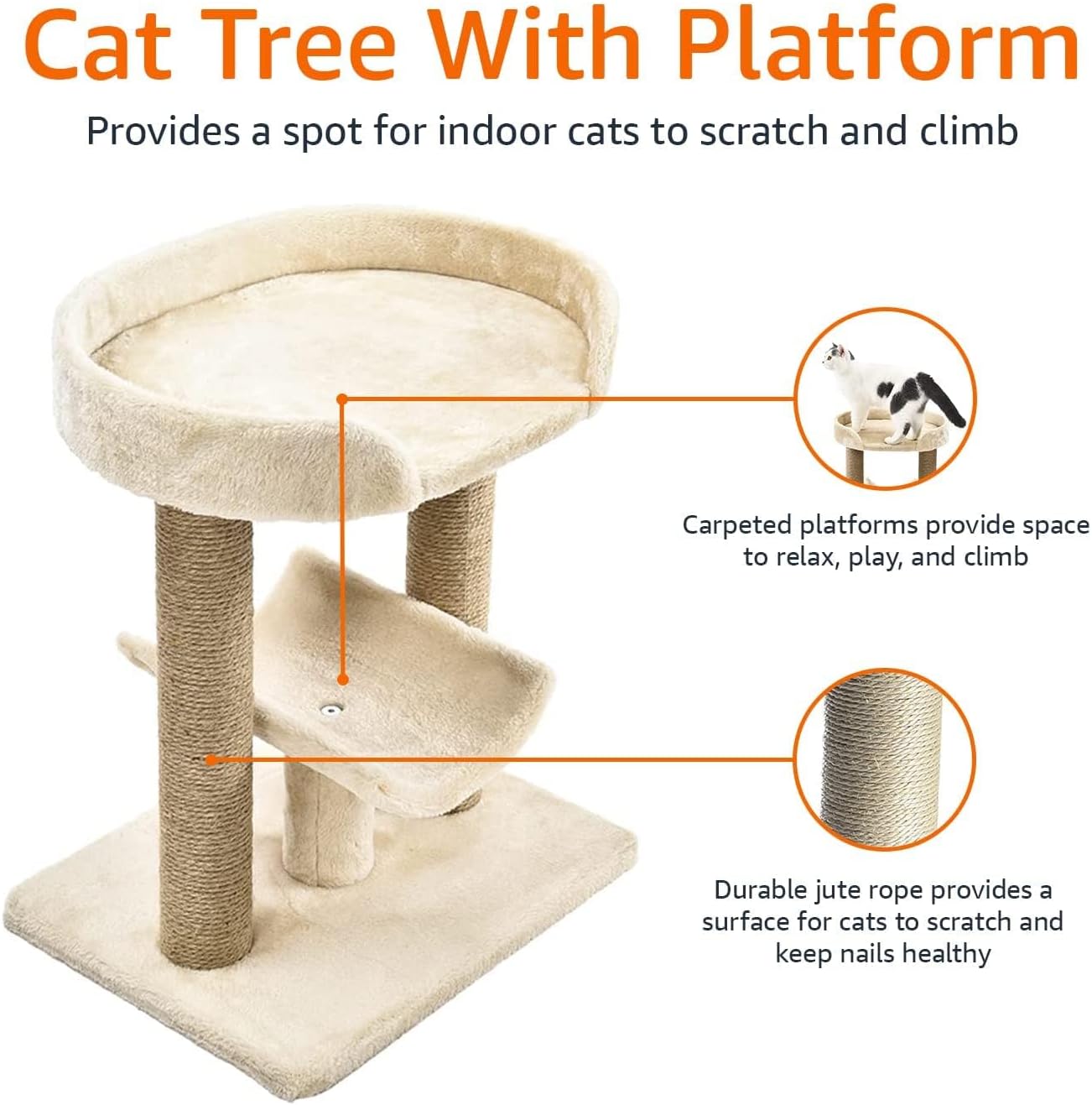 Cat Tree With Platform

Provides a spot for indoor cats to scratch and climb

Carpeted platforms provide space to relax, play, and climb

Durable jute rope provides a surface for cats to scratch and keep nails healthy