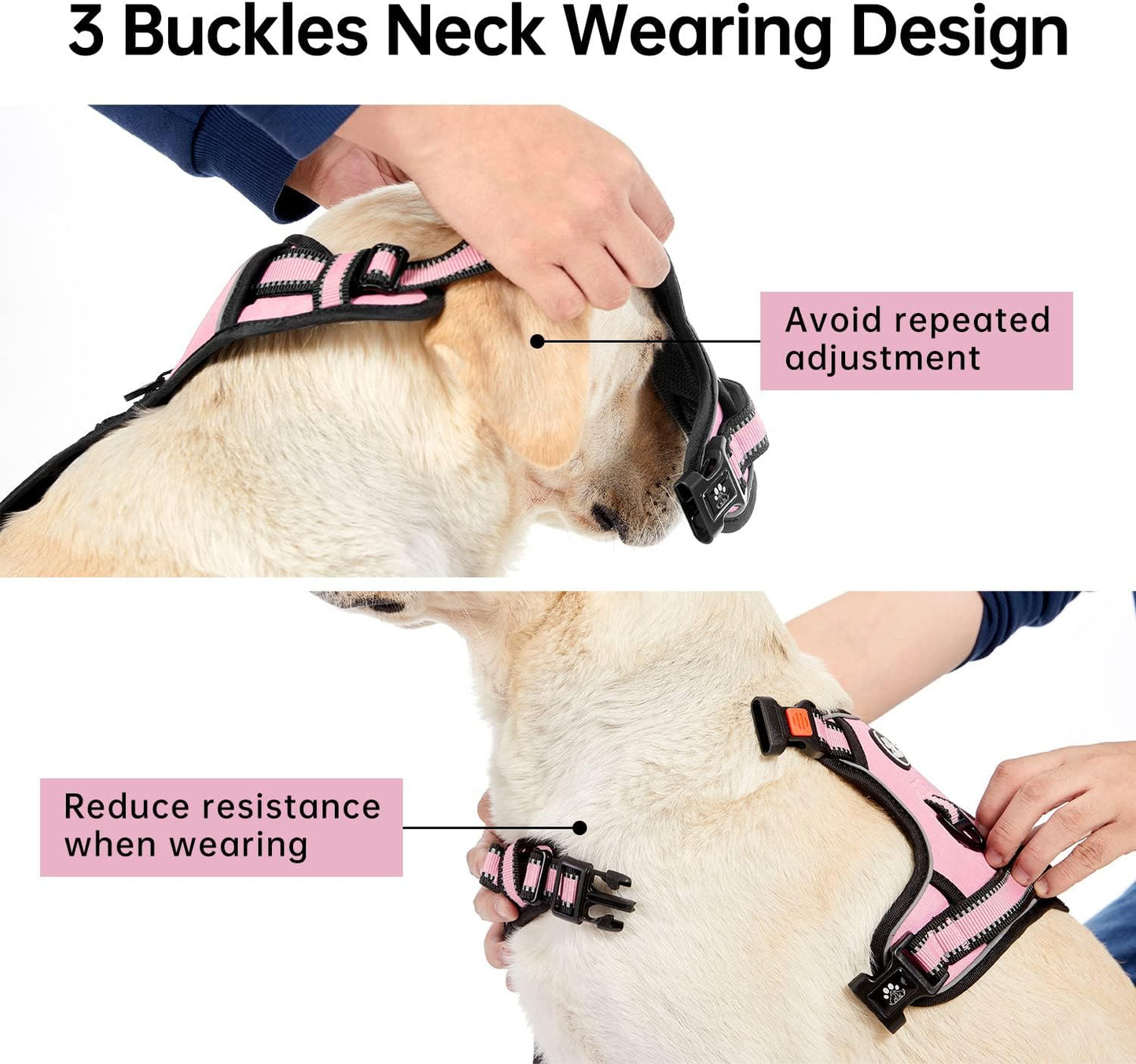 3 Buckles Neck Wearing Design

Avoid repeated adjustment

Reduce resistance when wearing