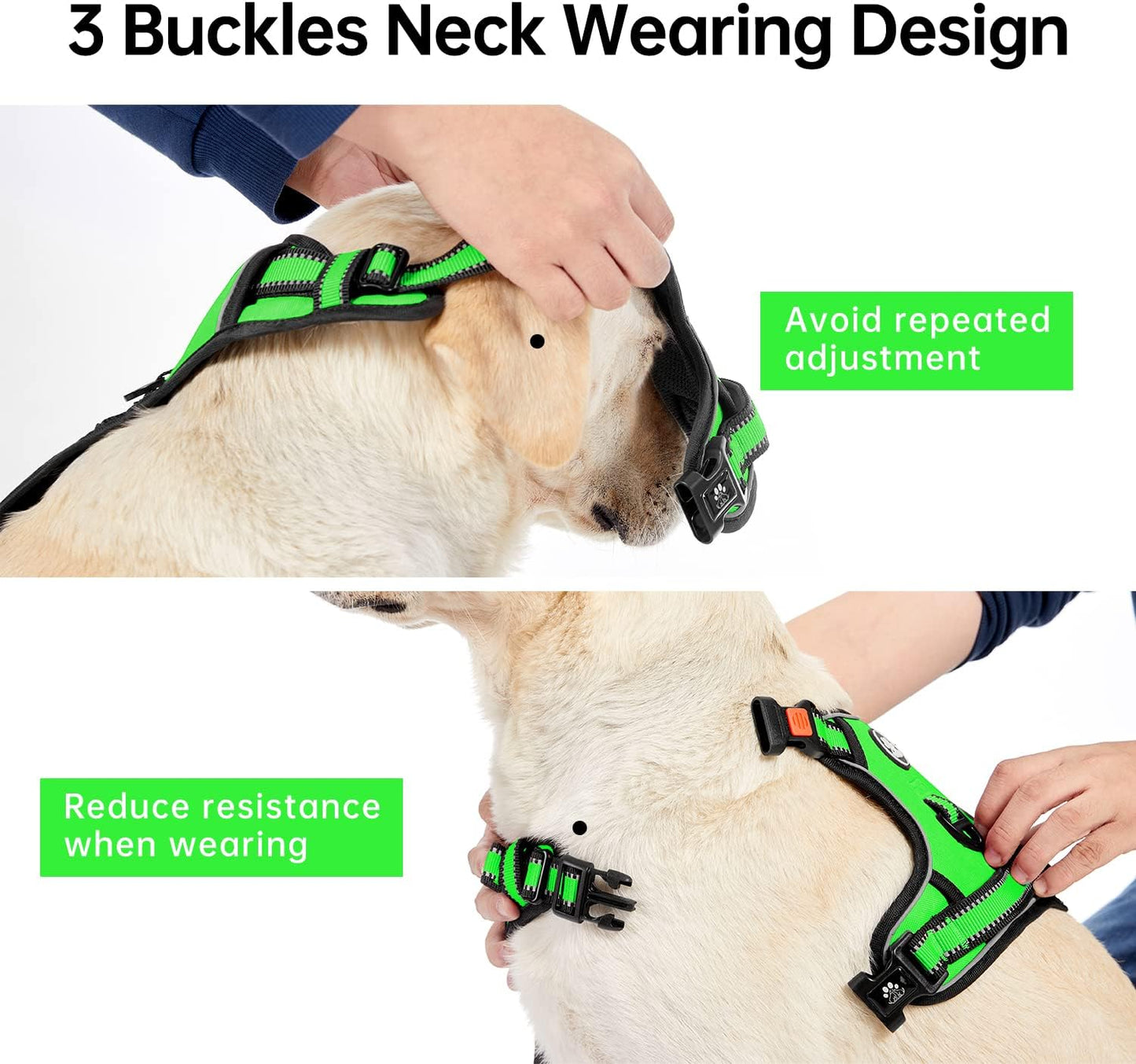 3 Buckles Neck Wearing Design

Avoid repeated adjustment

Reduce resistance when wearing