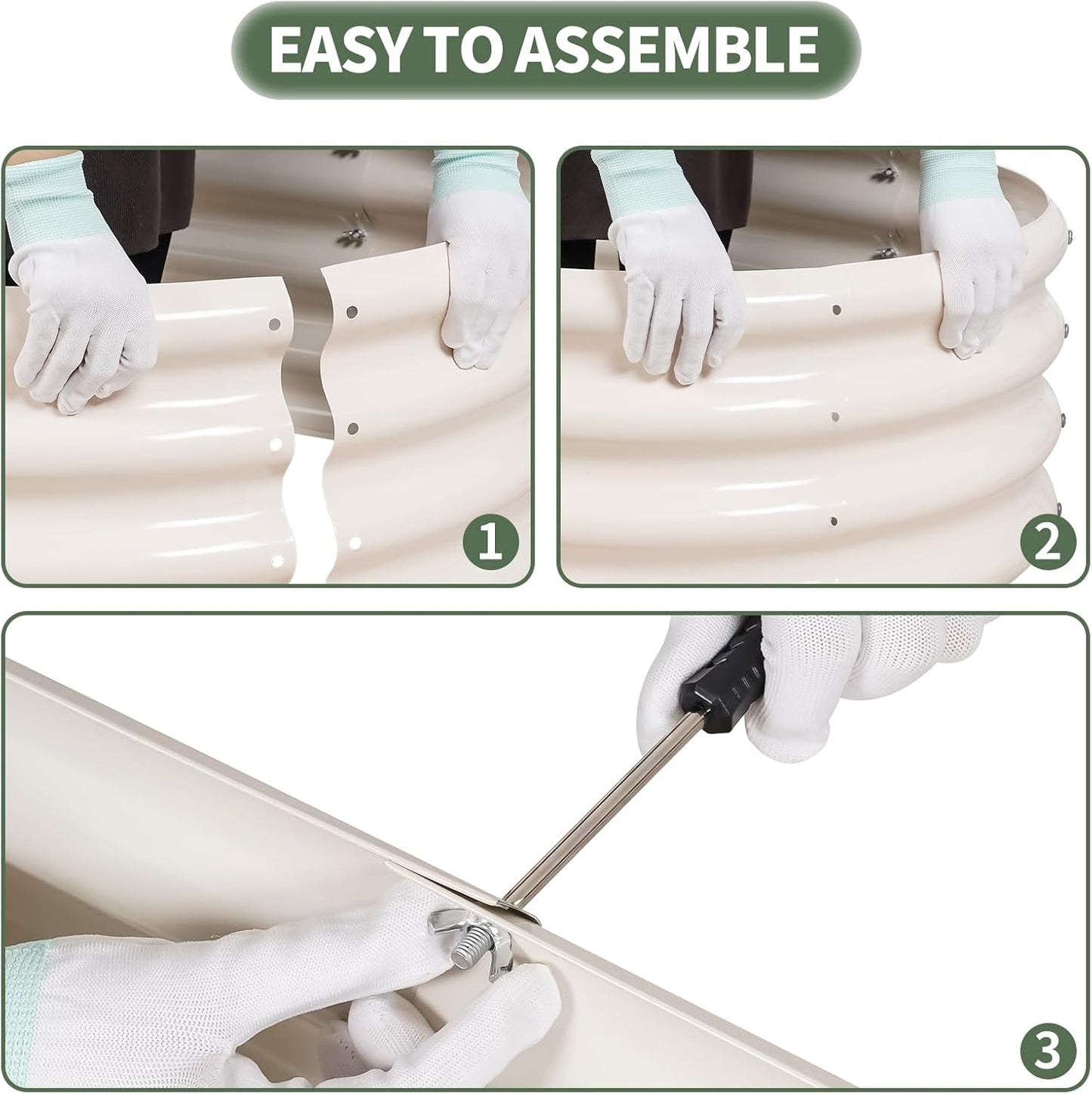 EASY TO ASSEMBLE

1

2

3