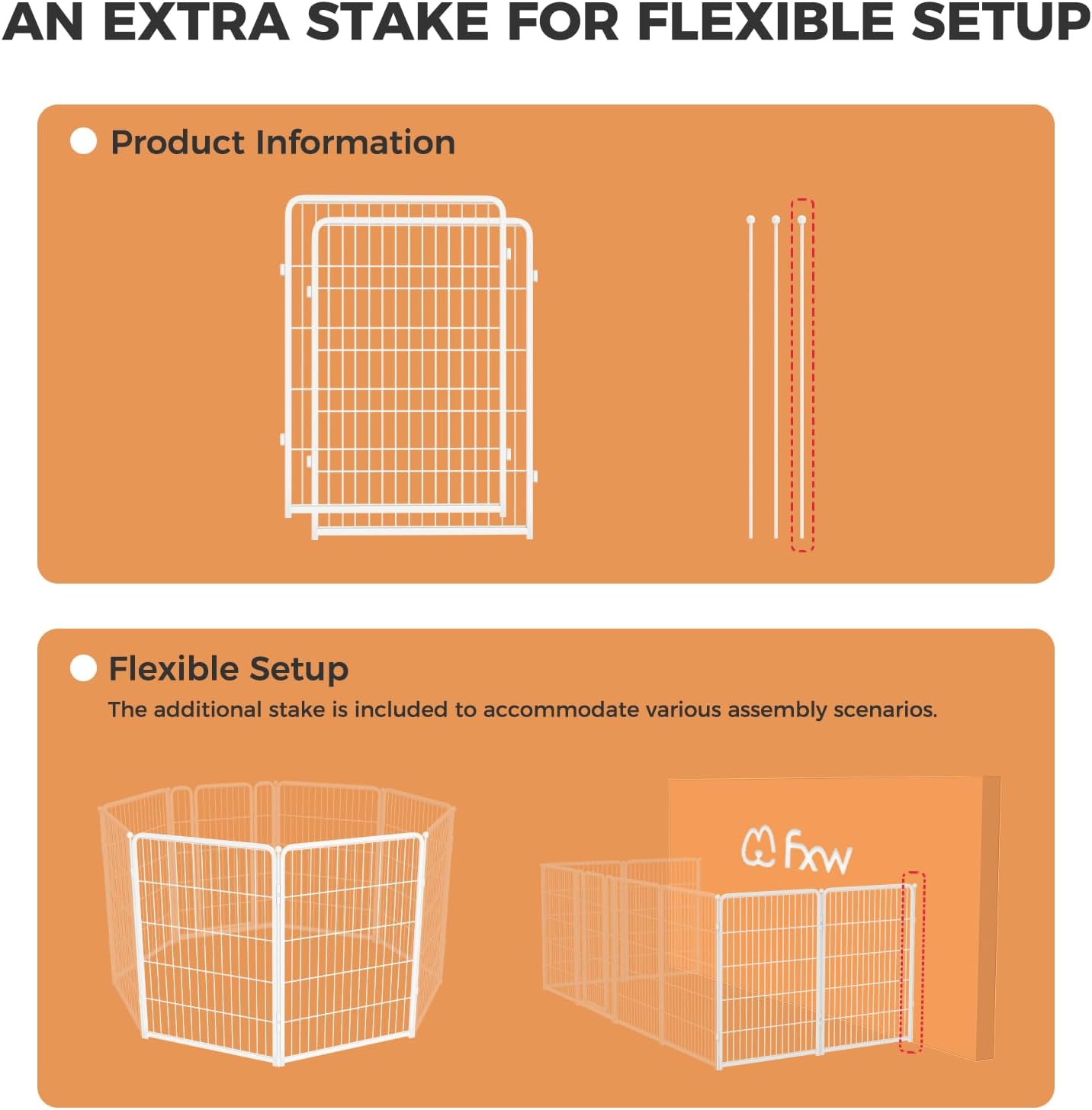 AN EXTRA STAKE FOR FLEXIBLE SETUP

Product Information

Flexible Setup

The additional stake is included to accommodate various assembly scenarios.

fxw