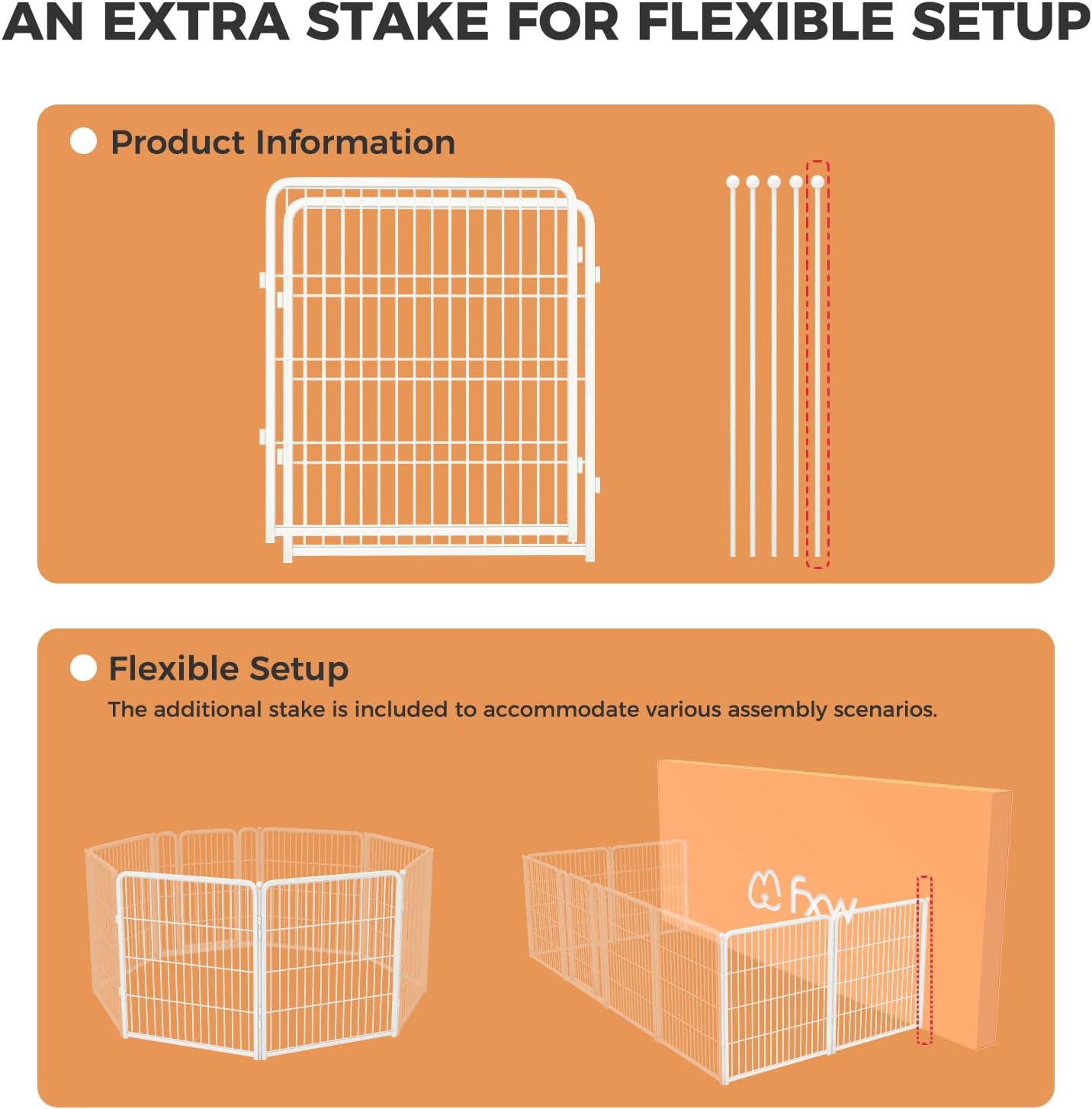 AN EXTRA STAKE FOR FLEXIBLE SETUP

Product Information

Flexible Setup

The additional stake is included to accommodate various assembly scenarios.

FXW