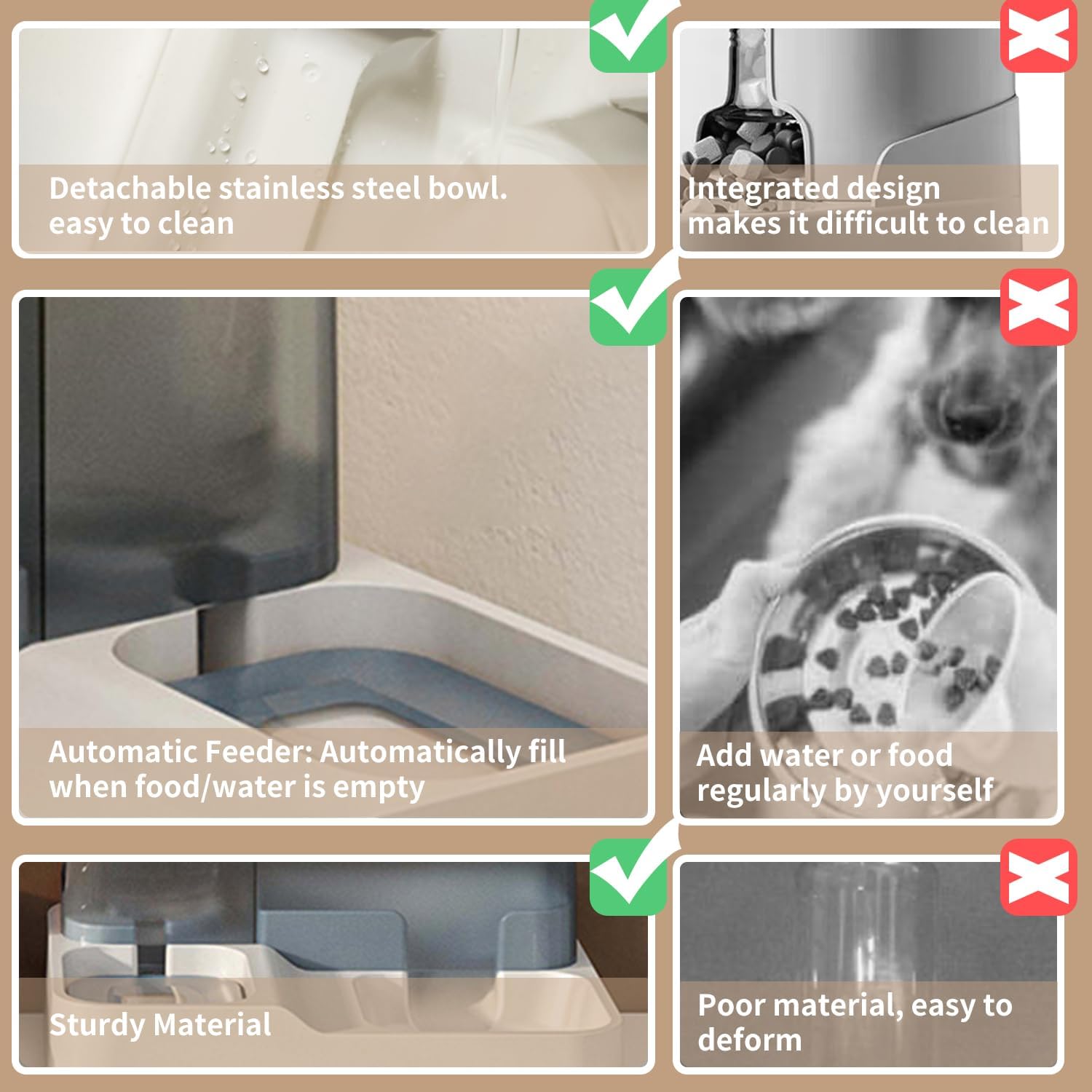 Detachable stainless steel bowl. easy to clean

Integrated design makes it difficult to clean

Automatic Feeder: Automatically fill when food/water is empty

Add water or food regularly by yourself

Sturdy Material

Poor material, easy to deform