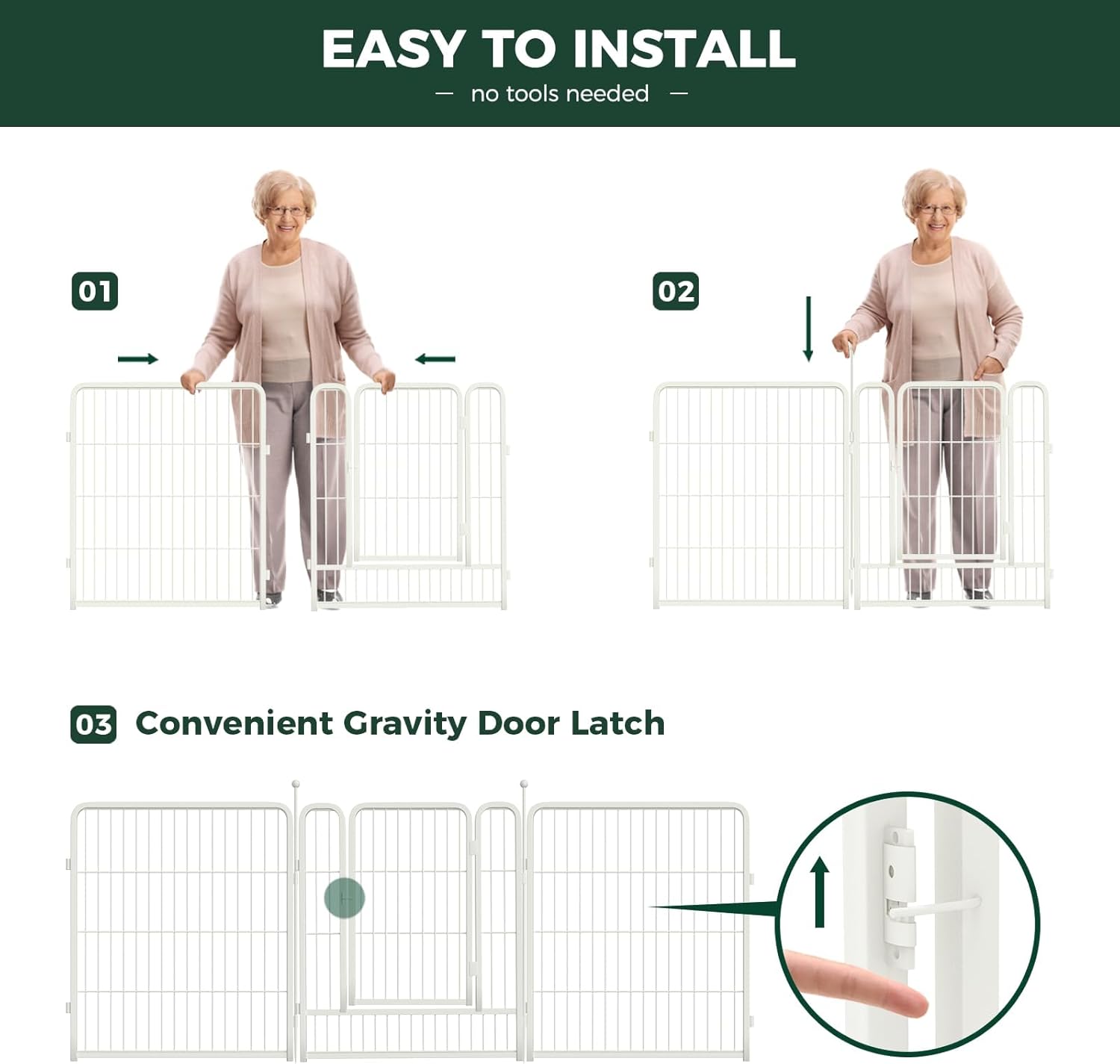 EASY TO INSTALL
— no tools needed —

01

02

03 Convenient Gravity Door Latch