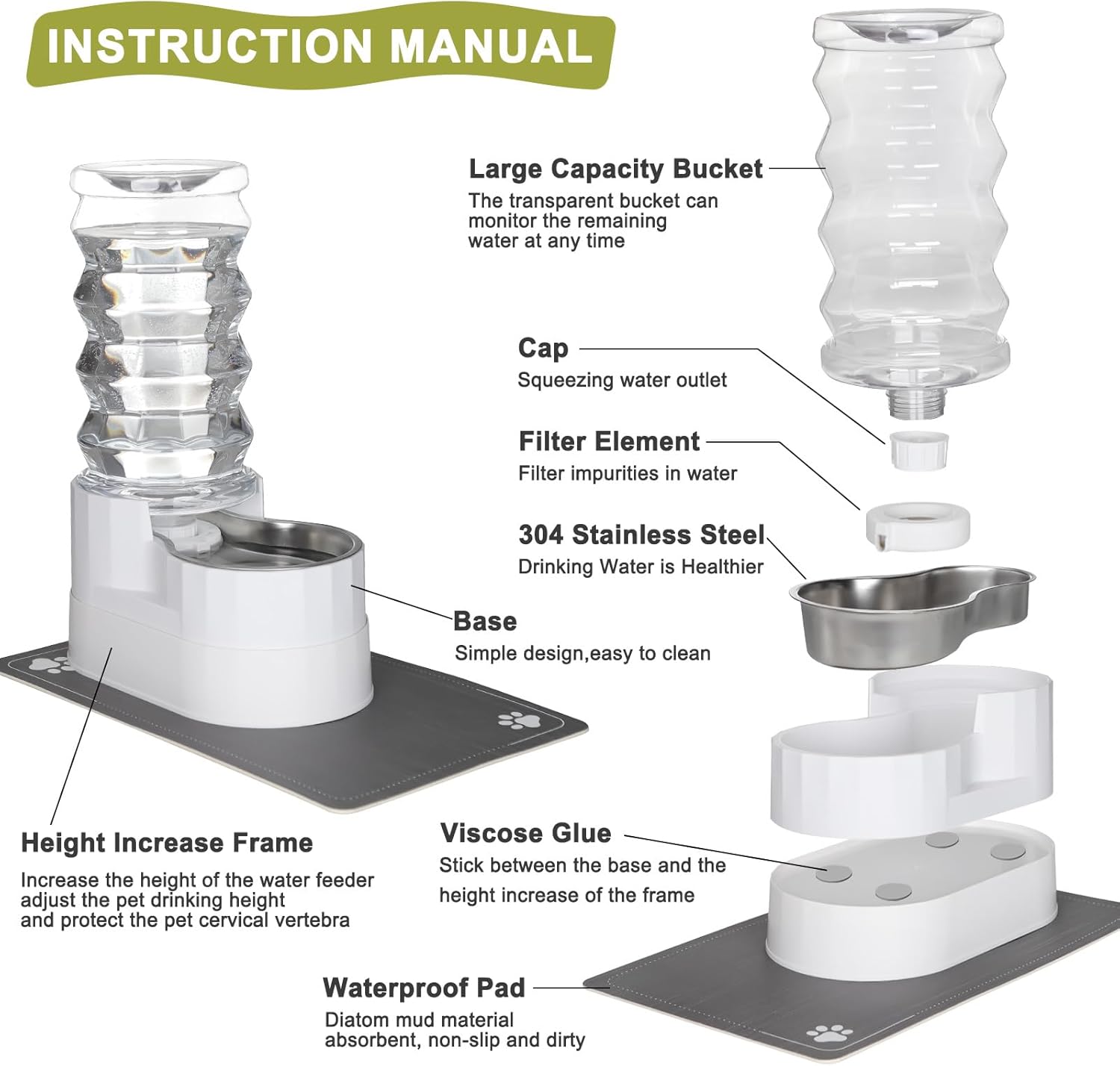 INSTRUCTION MANUAL

Large Capacity Bucket
The transparent bucket can monitor the remaining water at any time

Cap
Squeezing water outlet

Filter Element
Filter impurities in water

304 Stainless Steel
Drinking Water is Healthier

Base
Simple design,easy to clean

Height Increase Frame
Increase the height of the water feeder adjust the pet drinking height and protect the pet cervical vertebra

Viscose Glue
Stick between the base and the height increase of the frame

Waterproof Pad
Diatom mud material absorbent, non-slip and dirty