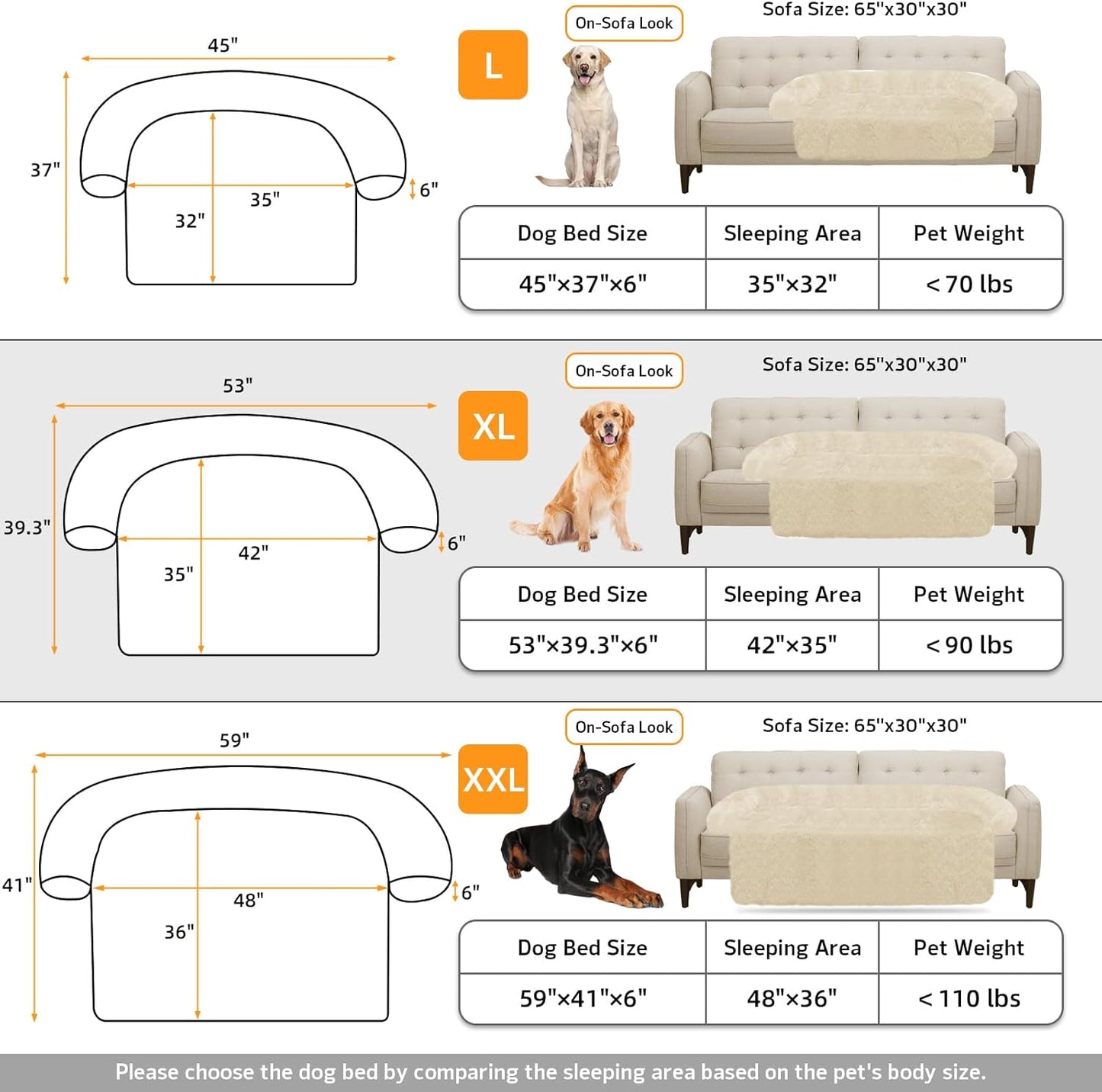 45"

37"

35"

32"

6"

L

On-Sofa Look

Sofa Size: 65"x30"x30"

| Dog Bed Size | Sleeping Area | Pet Weight |
|---|---|---|
| 45"×37"×6" | 35"×32" | < 70 lbs |

53"

39.3"

42"

35"

6"

XL

On-Sofa Look

Sofa Size: 65"x30"x30"

| Dog Bed Size | Sleeping Area | Pet Weight |
|---|---|---|
| 53"×39.3"×6" | 42"×35" | < 90 lbs |

59"

41"

48"

36"

6"

XXL

On-Sofa Look

Sofa Size: 65"x30"x30"

| Dog Bed Size | Sleeping Area | Pet Weight |
|---|---|---|
| 59"×41"×6" | 48"×36" | < 110 lbs |

Please choose the dog bed by comparing the sleeping area based on the pet's body size.