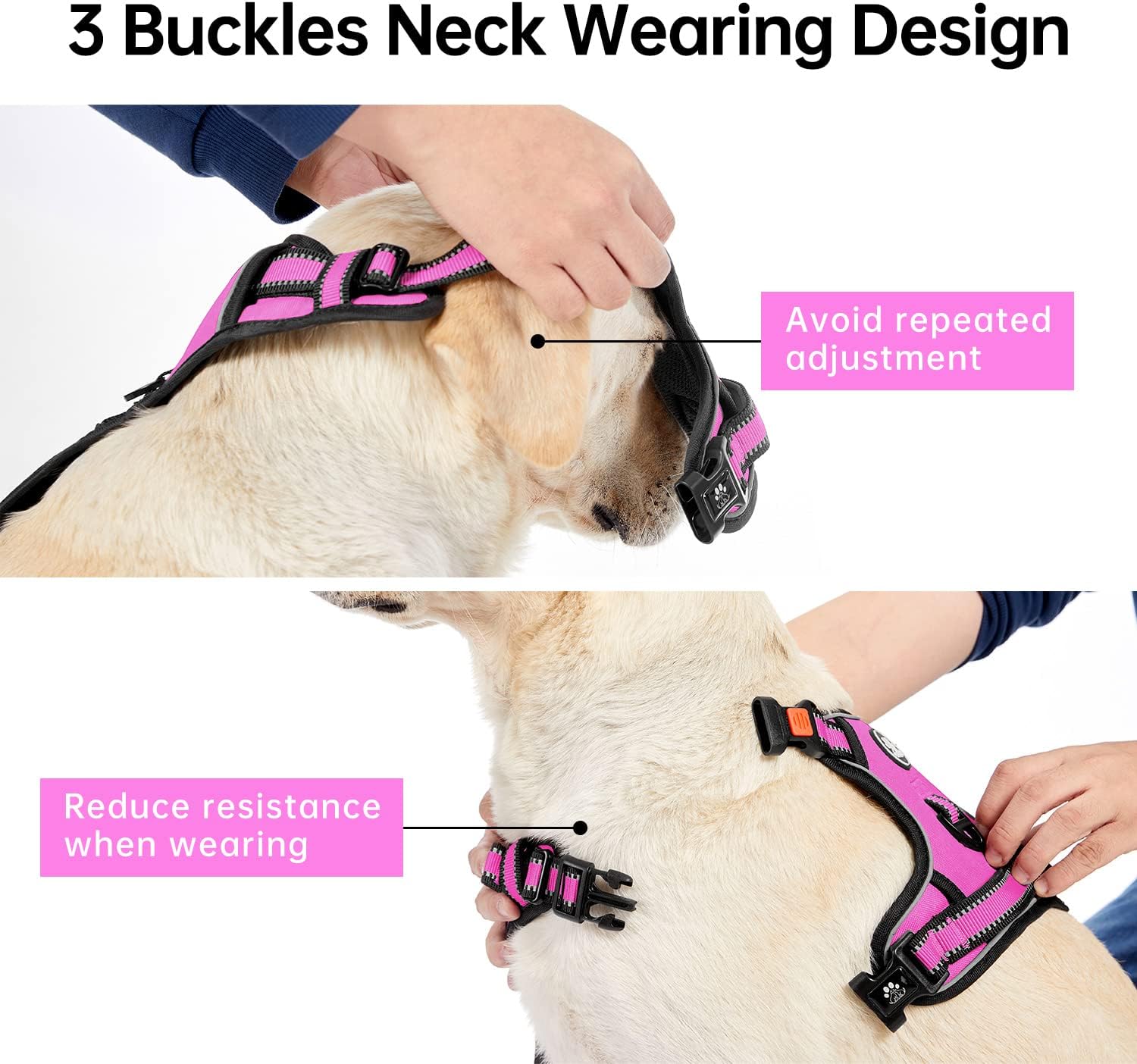 3 Buckles Neck Wearing Design

Avoid repeated adjustment

Reduce resistance when wearing