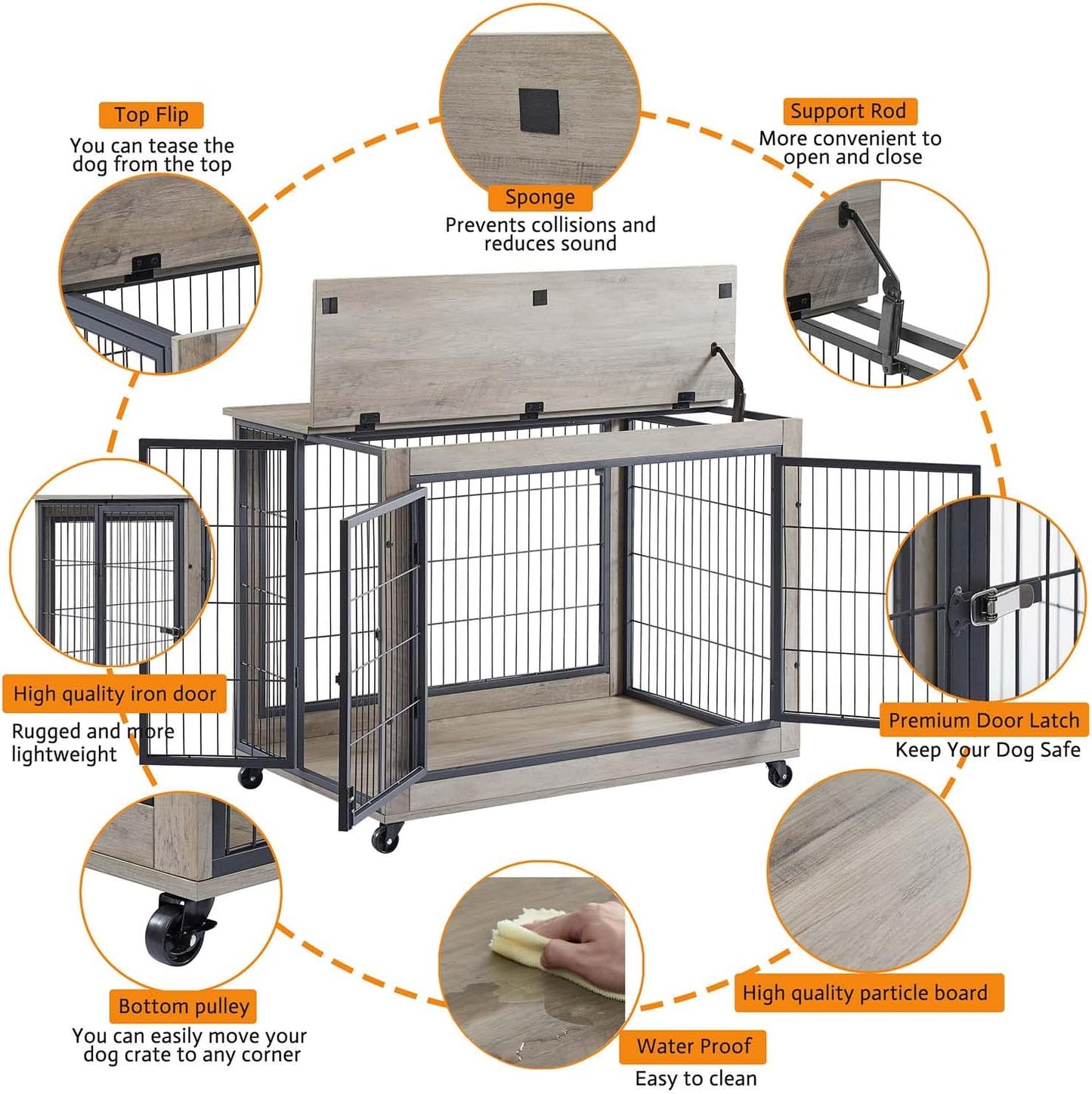 Top Flip
You can tease the dog from the top

Sponge
Prevents collisions and reduces sound

Support Rod
More convenient to open and close

High quality iron door
Rugged and more lightweight

Premium Door Latch
Keep Your Dog Safe

Bottom pulley
You can easily move your dog crate to any corner

Water Proof
Easy to clean

High quality particle board