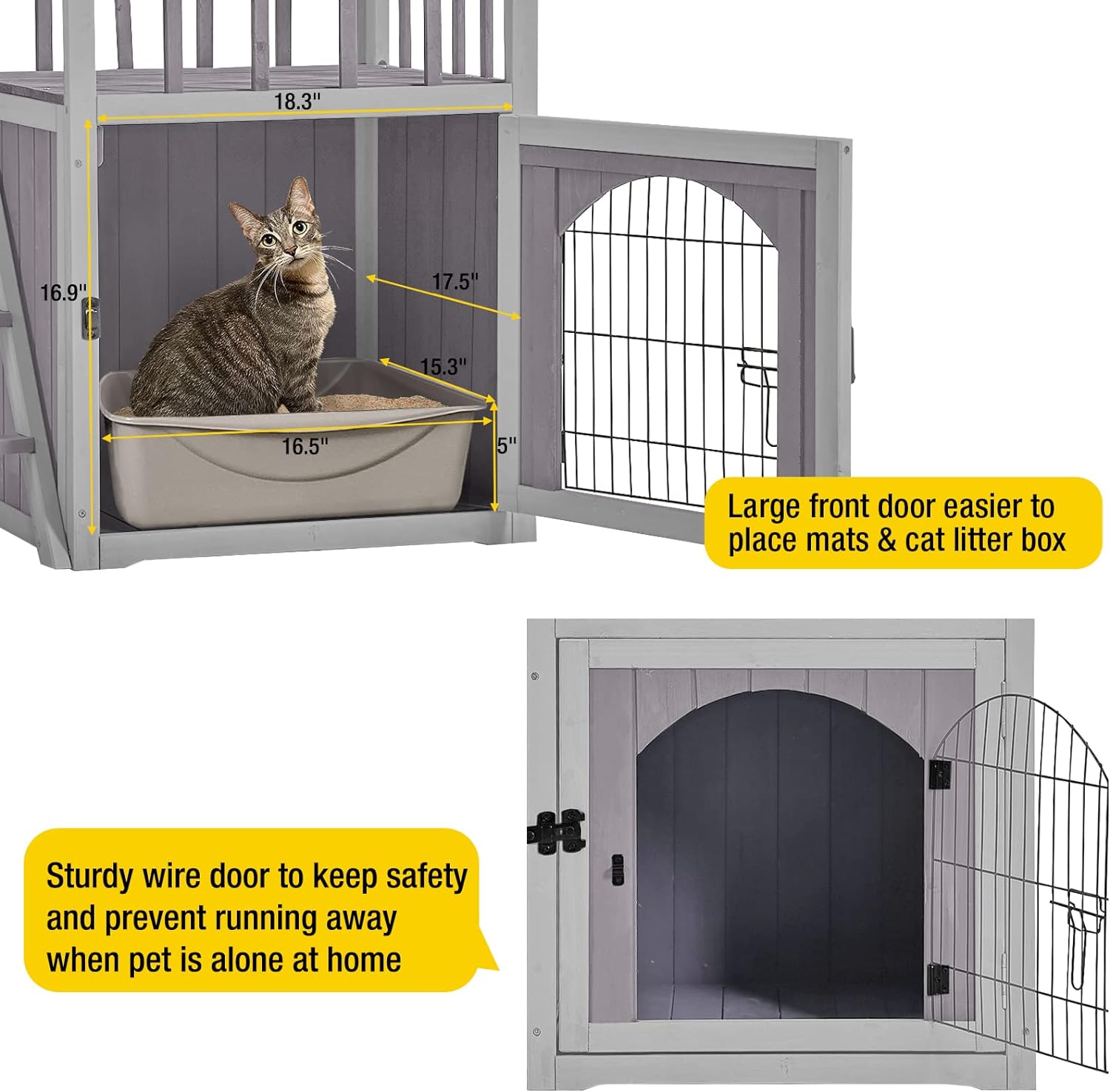 18.3"

16.9"

17.5"

15.3"

16.5"

5"

Large front door easier to place mats & cat litter box

Sturdy wire door to keep safety and prevent running away when pet is alone at home