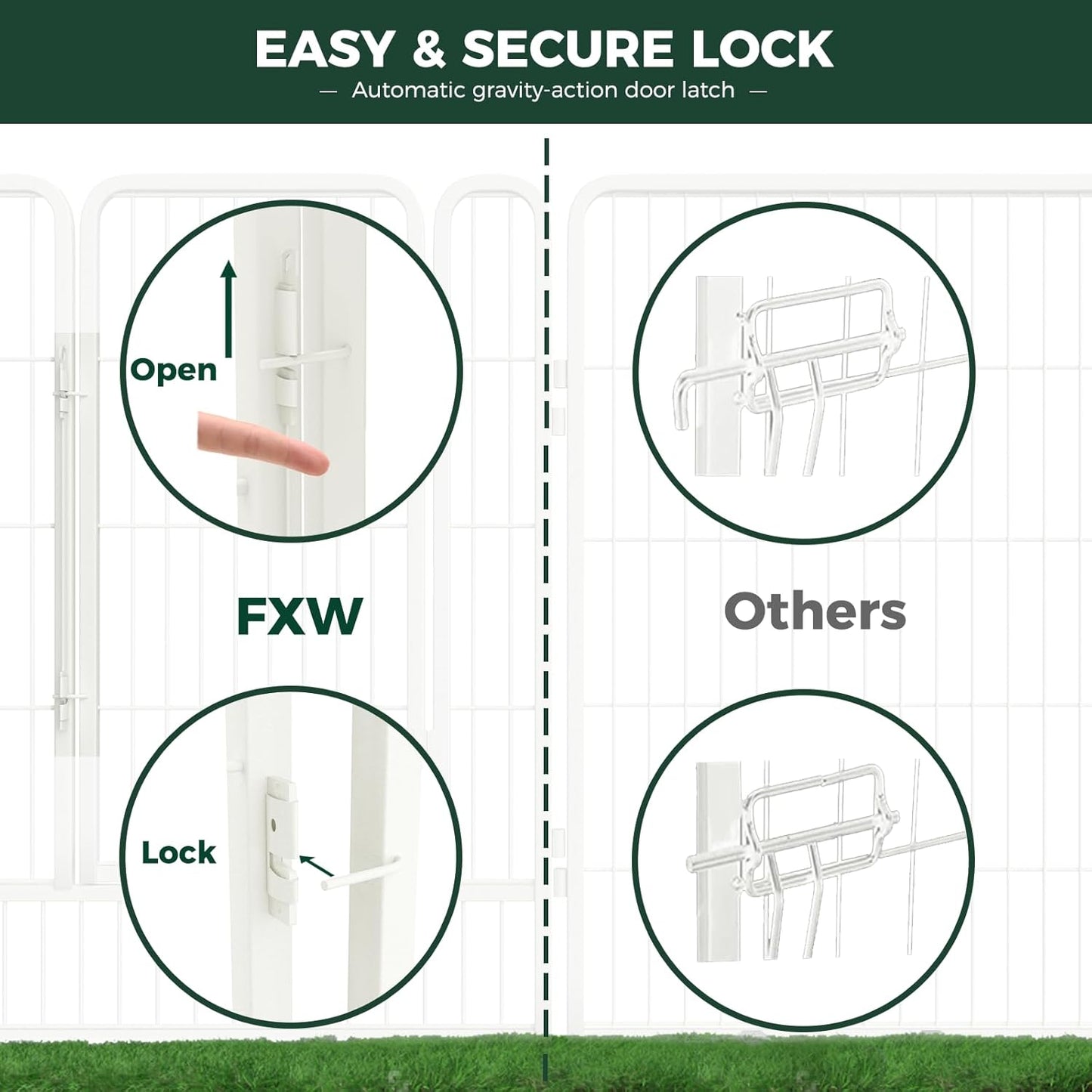 EASY & SECURE LOCK

— Automatic gravity-action door latch —

Open

FXW

Lock

Others