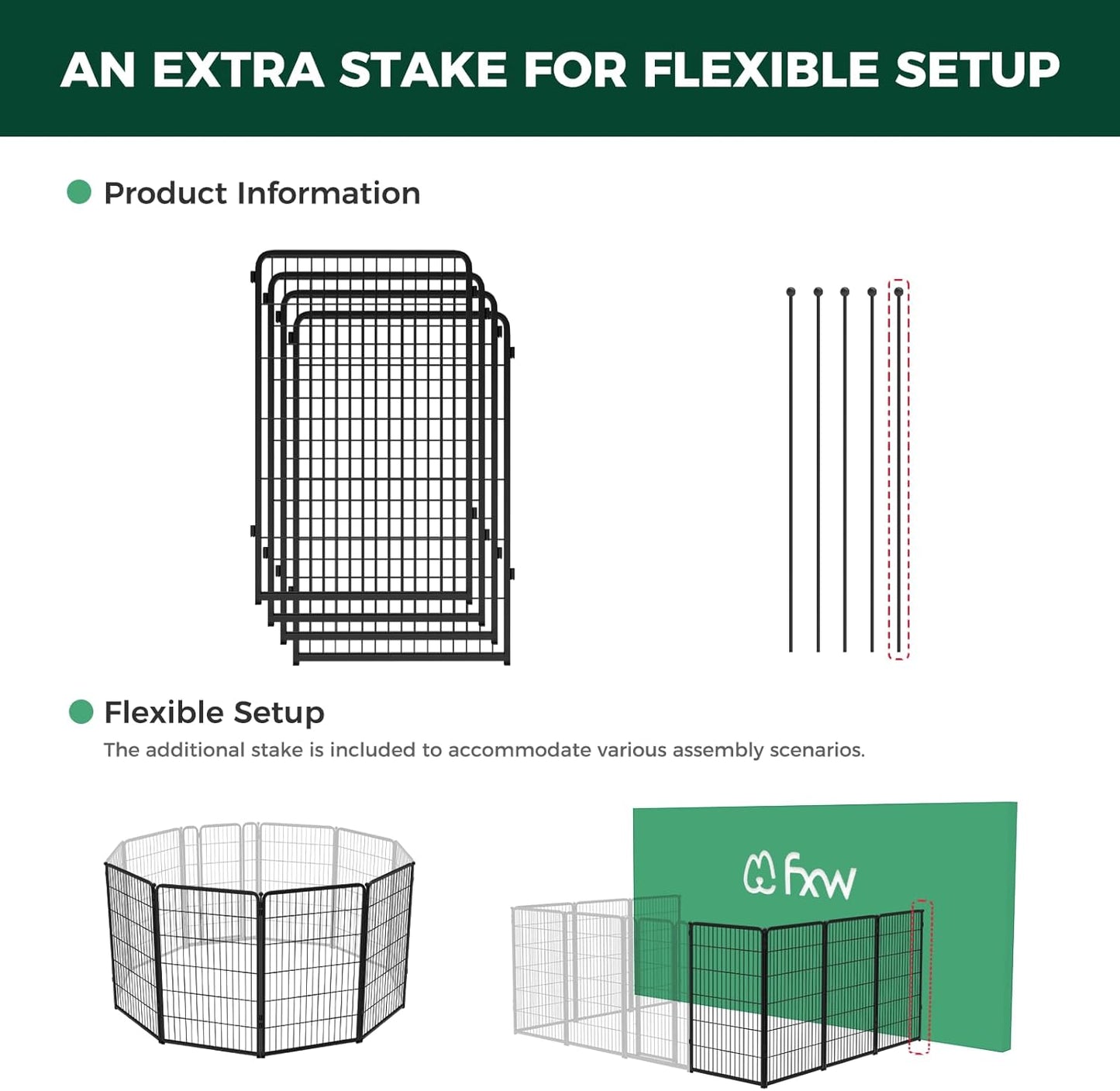 AN EXTRA STAKE FOR FLEXIBLE SETUP

Product Information

Flexible Setup

The additional stake is included to accommodate various assembly scenarios.

fxw