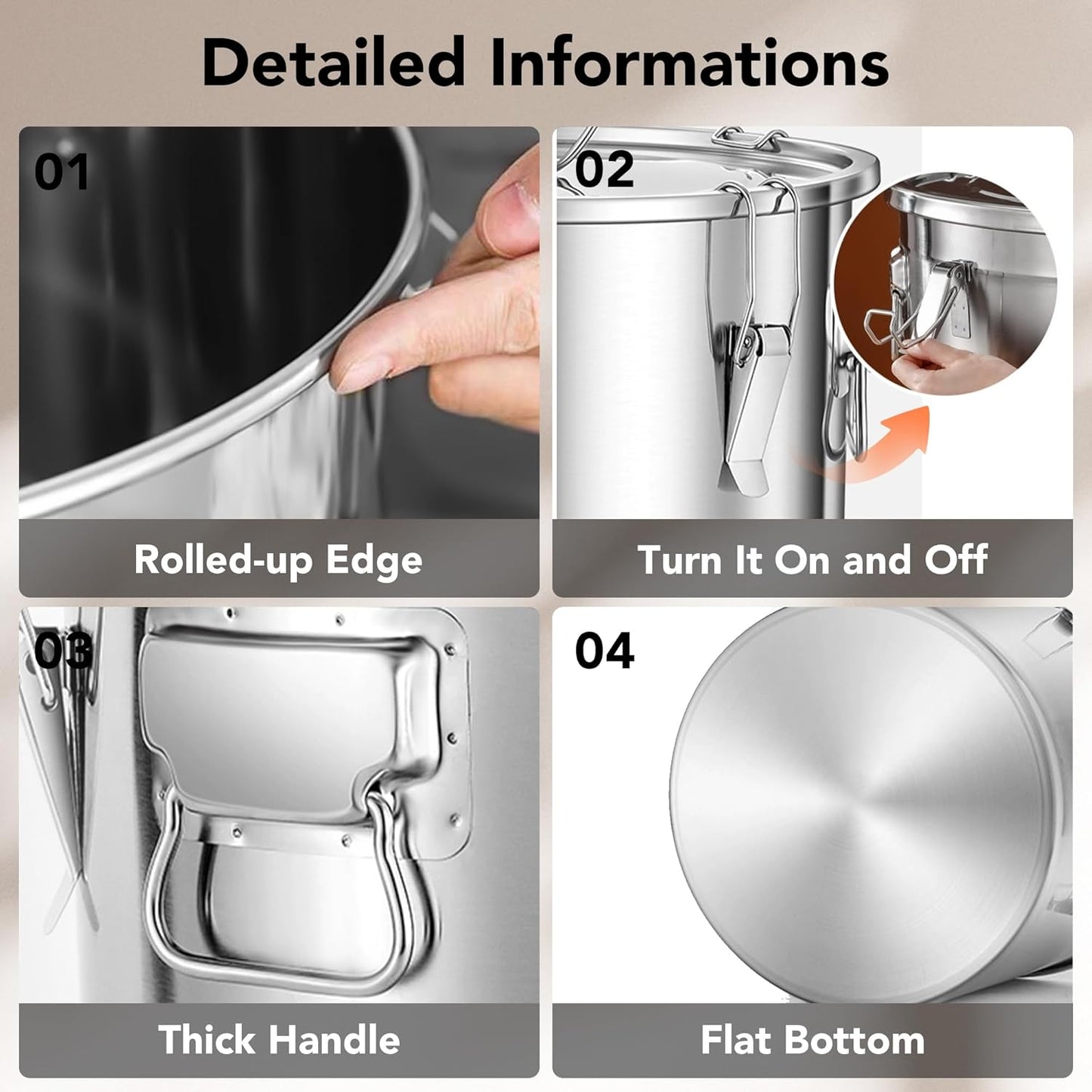 Detailed Informations

01

Rolled-up Edge

02

Turn It On and Off

03

Thick Handle

04

Flat Bottom