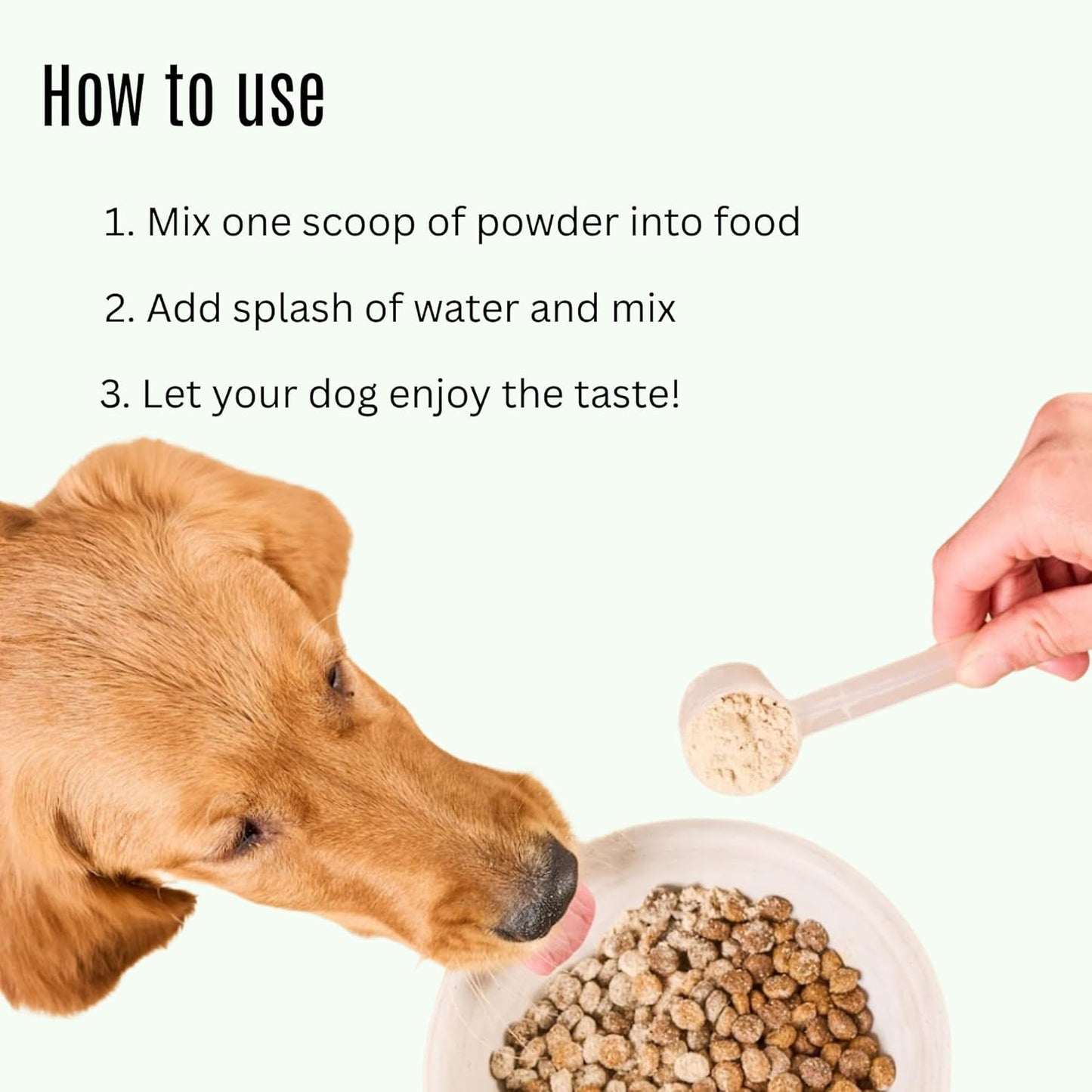 How to use

1. Mix one scoop of powder into food

2. Add splash of water and mix

3. Let your dog enjoy the taste!