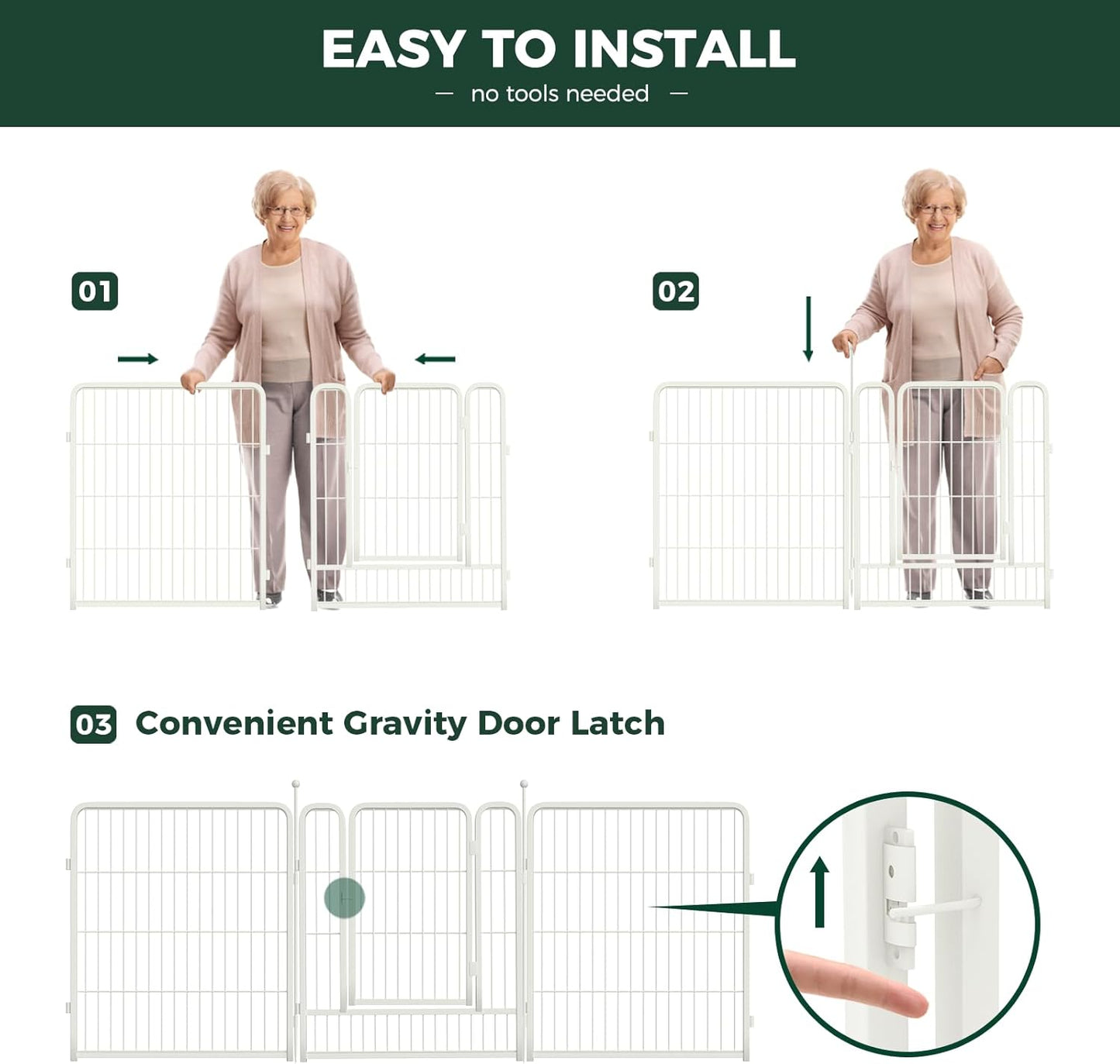 EASY TO INSTALL

— no tools needed —

01

02

03 Convenient Gravity Door Latch