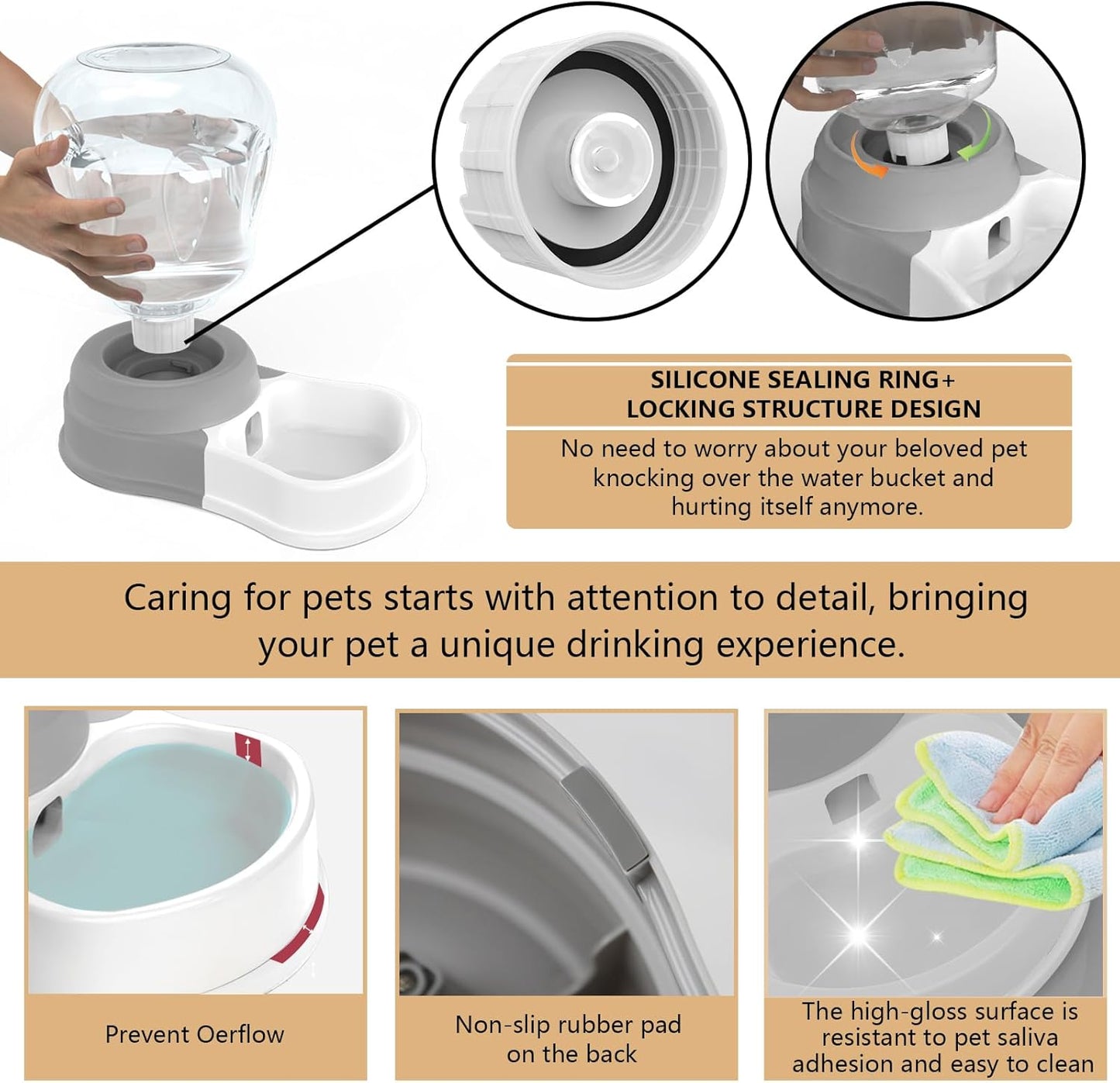 SILICONE SEALING RING+
LOCKING STRUCTURE DESIGN

No need to worry about your beloved pet knocking over the water bucket and hurting itself anymore.

Caring for pets starts with attention to detail, bringing your pet a unique drinking experience.

Prevent Oerflow

Non-slip rubber pad on the back

The high-gloss surface is resistant to pet saliva adhesion and easy to clean