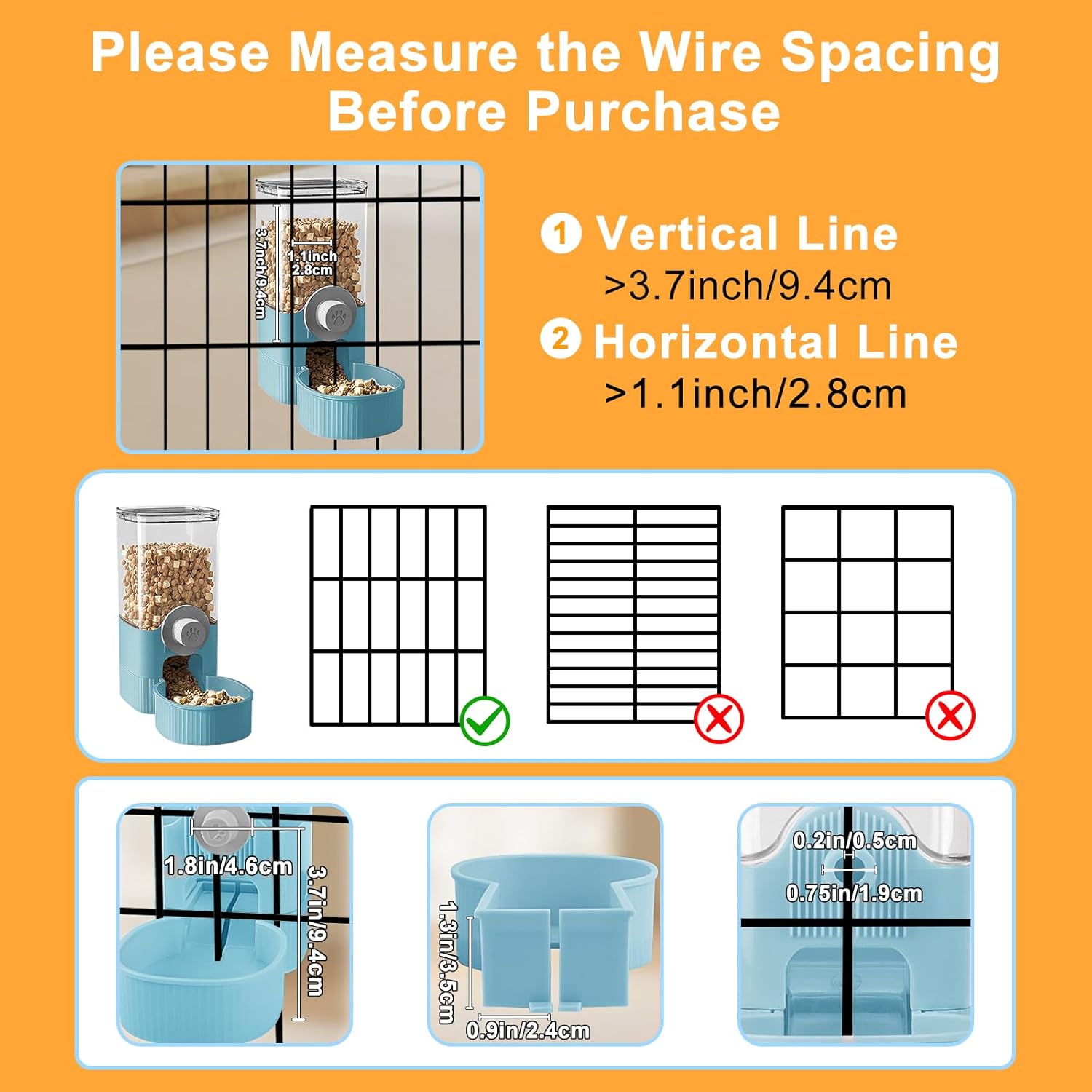 Please Measure the Wire Spacing Before Purchase

3.7inch/9.4cm
1.1inch 2.8cm

1 Vertical Line
>3.7inch/9.4cm
2 Horizontal Line
>1.1inch/2.8cm

1.8in/4.6cm
3.7in/9.4cm

1.3in/3.5cm
0.9in/2.4cm

0.2in/0.5cm
0.75in/1.9cm