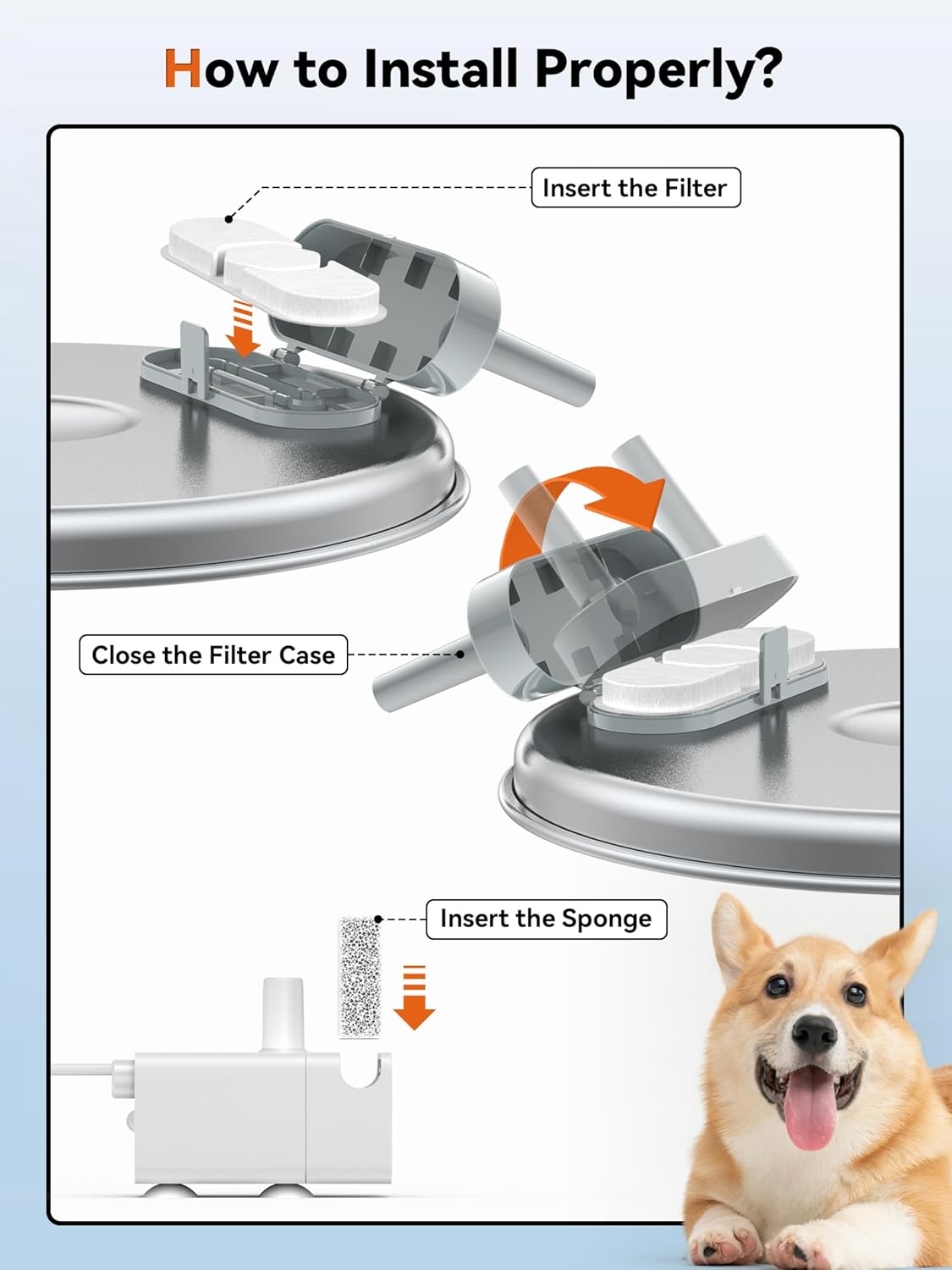 How to Install Properly?

Insert the Filter

Close the Filter Case

Insert the Sponge