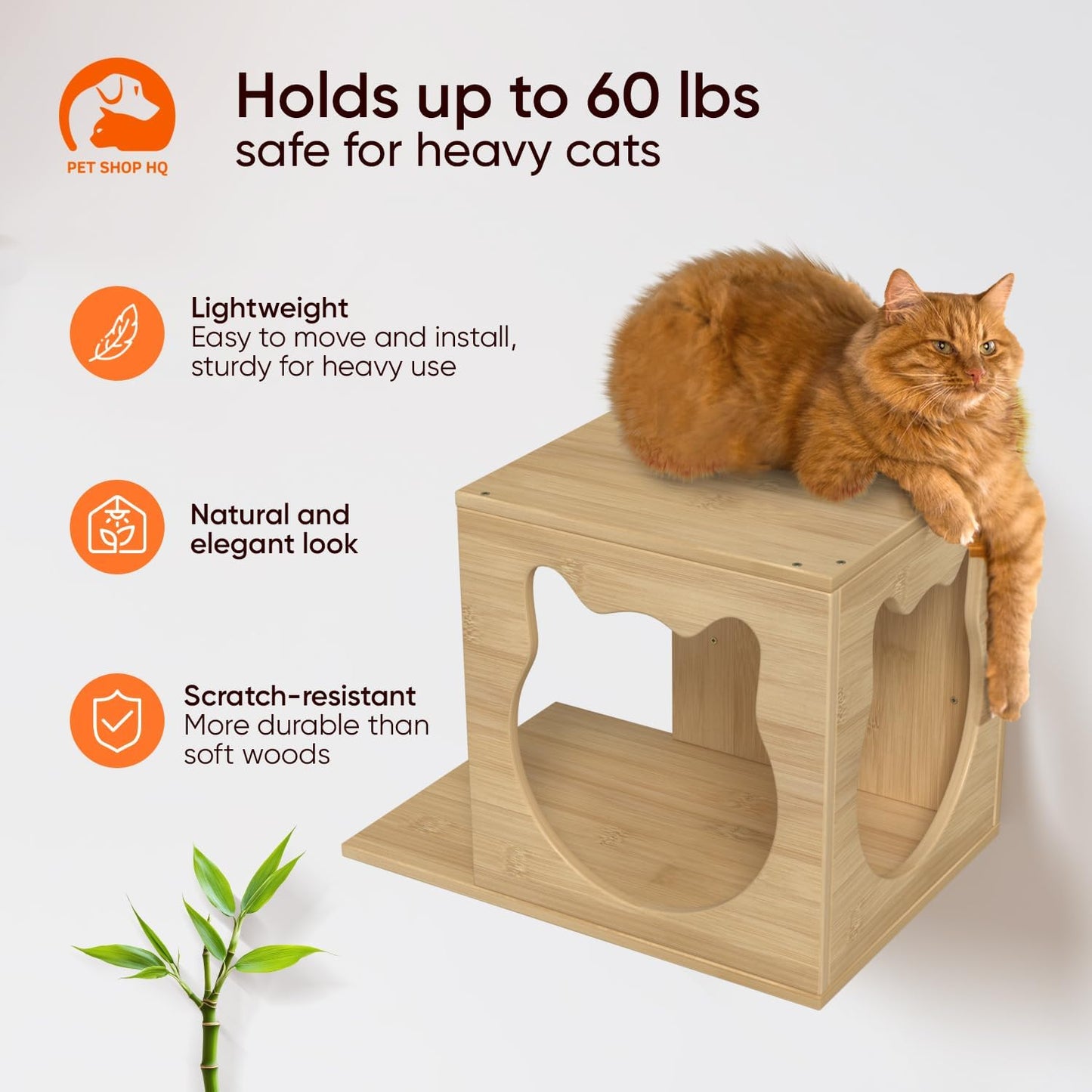 PET SHOP HQ

Holds up to 60 lbs
safe for heavy cats

Lightweight
Easy to move and install, sturdy for heavy use

Natural and elegant look

Scratch-resistant
More durable than soft woods