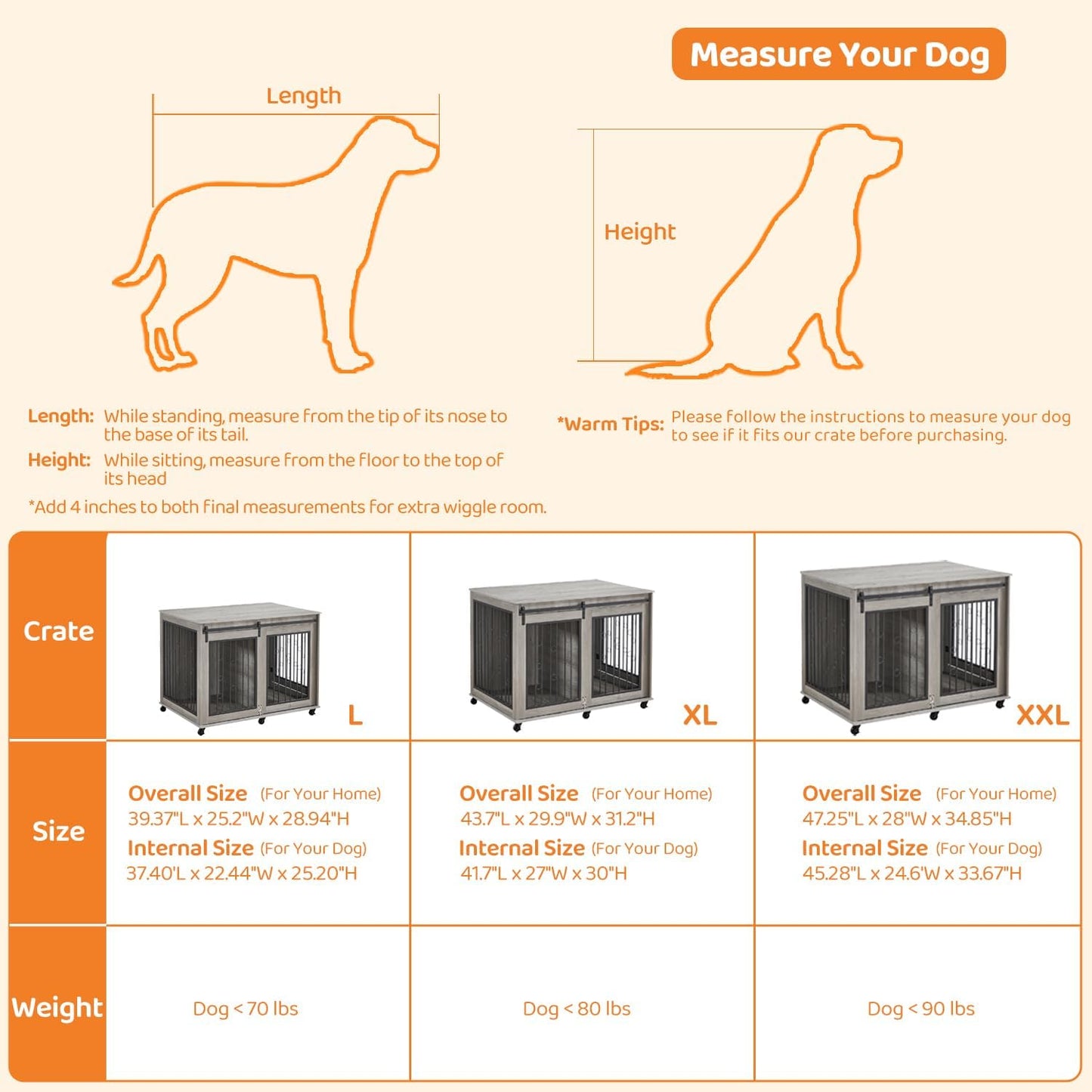 Measure Your Dog

Length

Height

Length: While standing, measure from the tip of its nose to the base of its tail.

Height: While sitting, measure from the floor to the top of its head

*Add 4 inches to both final measurements for extra wiggle room.

*Warm Tips: Please follow the instructions to measure your dog to see if it fits our crate before purchasing.

| Crate | L | XL | XXL |
|---|---|---|---|
| Size | Overall Size (For Your Home) 39.37"L x 25.2"W x 28.94"H Internal Size (For Your Dog) 37.40'L x 22.44"W x 25.20"H | Overall Size (For Your Home) 43.7"L x 29.9"W x 31.2"H Internal Size (For Your Dog) 41.7"L x 27"W x 30"H | Overall Size (For Your Home) 47.25"L x 28"W x 34.85"H Internal Size (For Your Dog) 45.28"L x 24.6'W x 33.67"H |
| Weight | Dog < 70 lbs | Dog < 80 lbs | Dog < 90 lbs |