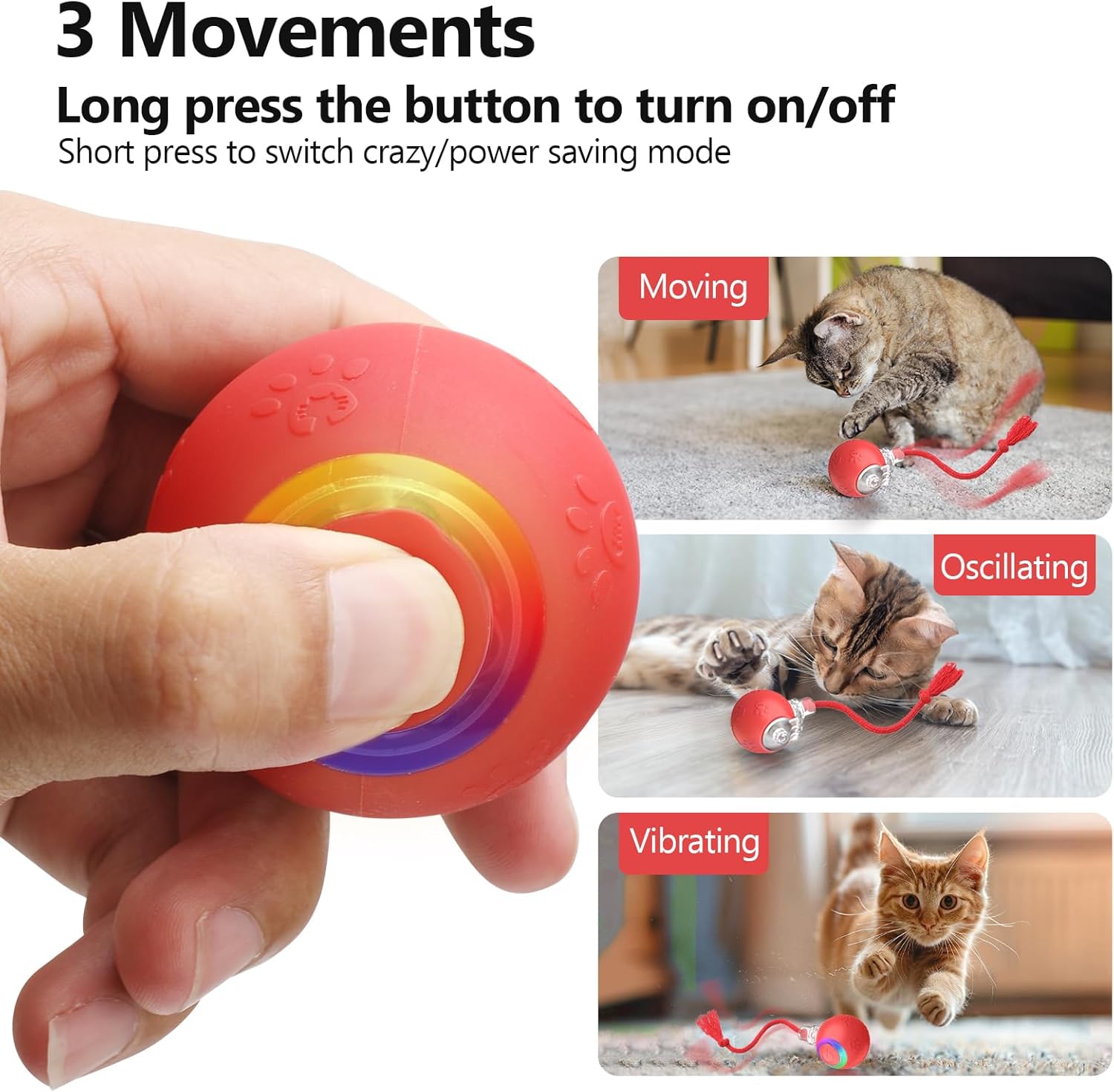 3 Movements

Long press the button to turn on/off

Short press to switch crazy/power saving mode

Moving

Oscillating

Vibrating