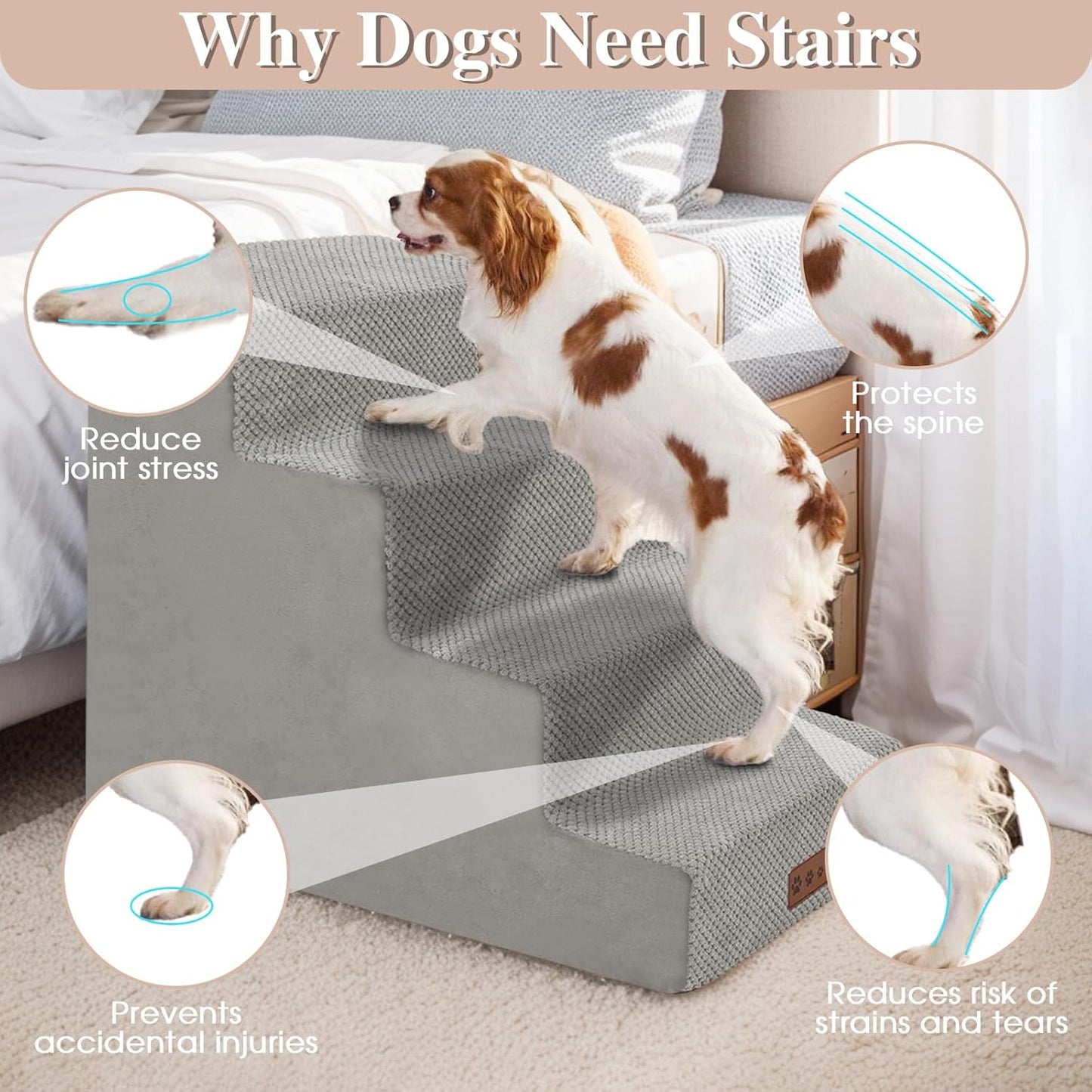 Why Dogs Need Stairs

Reduce joint stress

Protects the spine

Prevents accidental injuries

Reduces risk of strains and tears