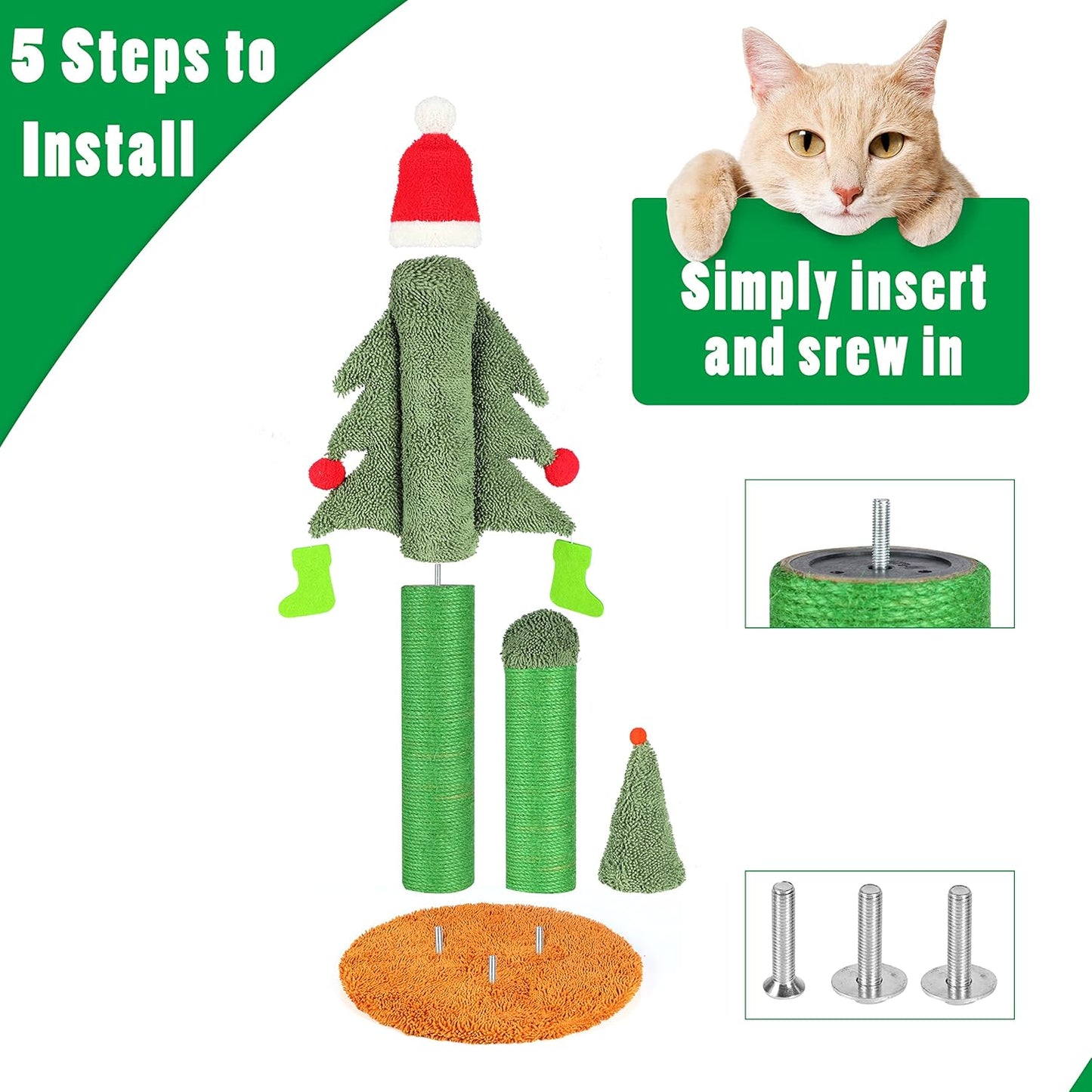 5 Steps to Install

Simply insert and srew in