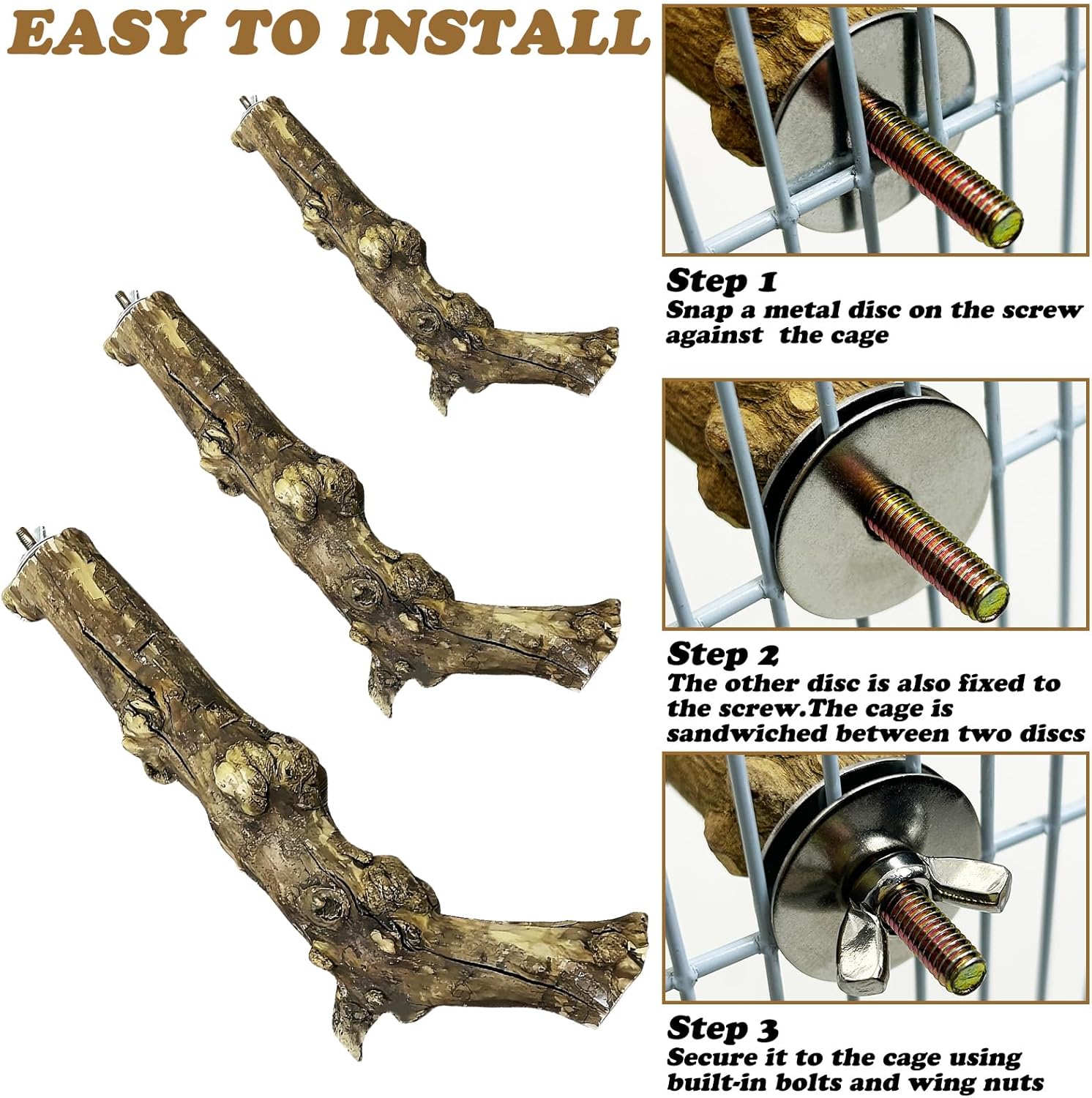 EASY TO INSTALL

Step 1
Snap a metal disc on the screw against the cage

Step 2
The other disc is also fixed to the screw.The cage is sandwiched between two discs

Step 3
Secure it to the cage using built-in bolts and wing nuts