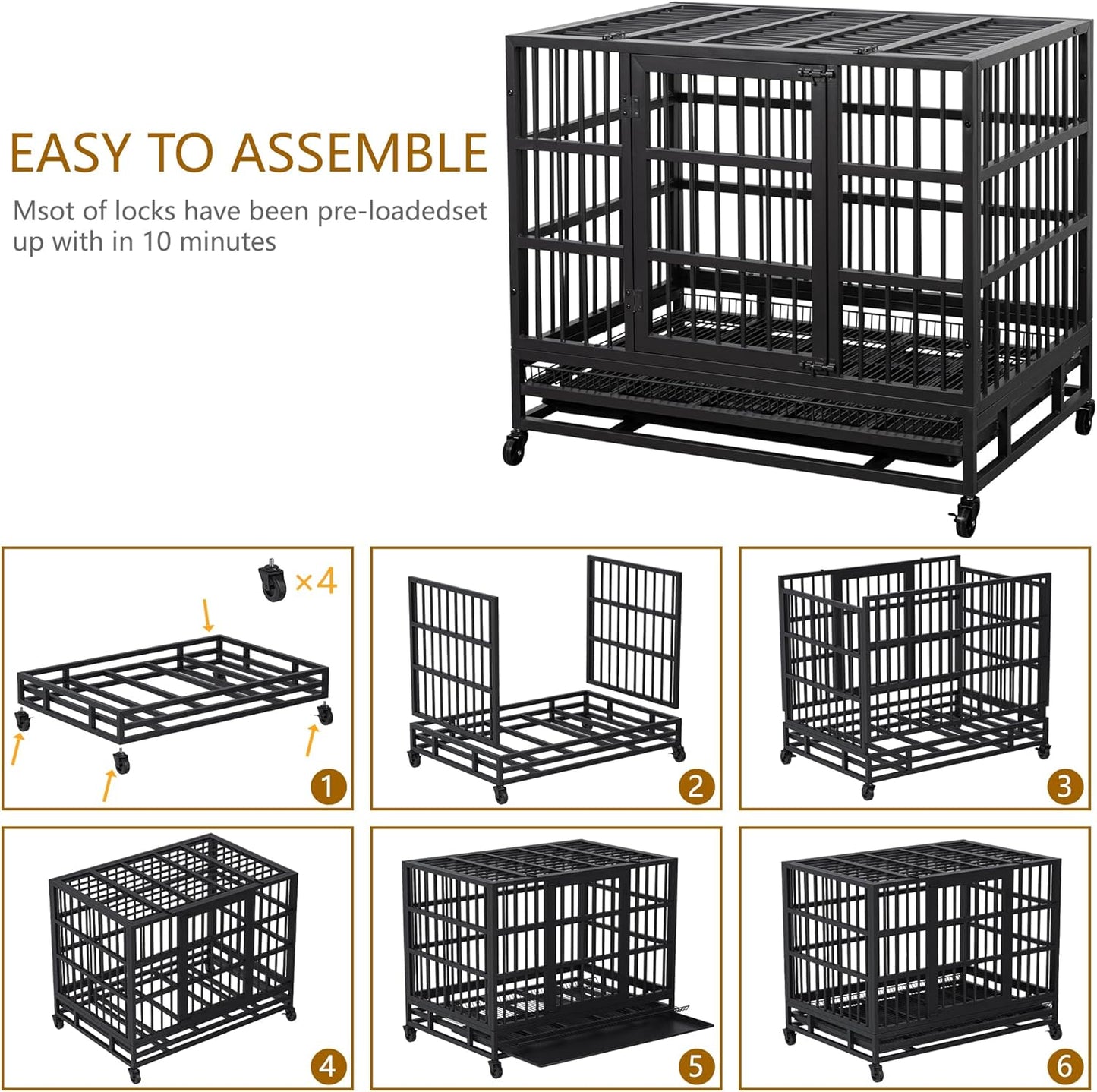 EASY TO ASSEMBLE

Msot of locks have been pre-loadedset up with in 10 minutes

×4

1

2

3

4

5

6