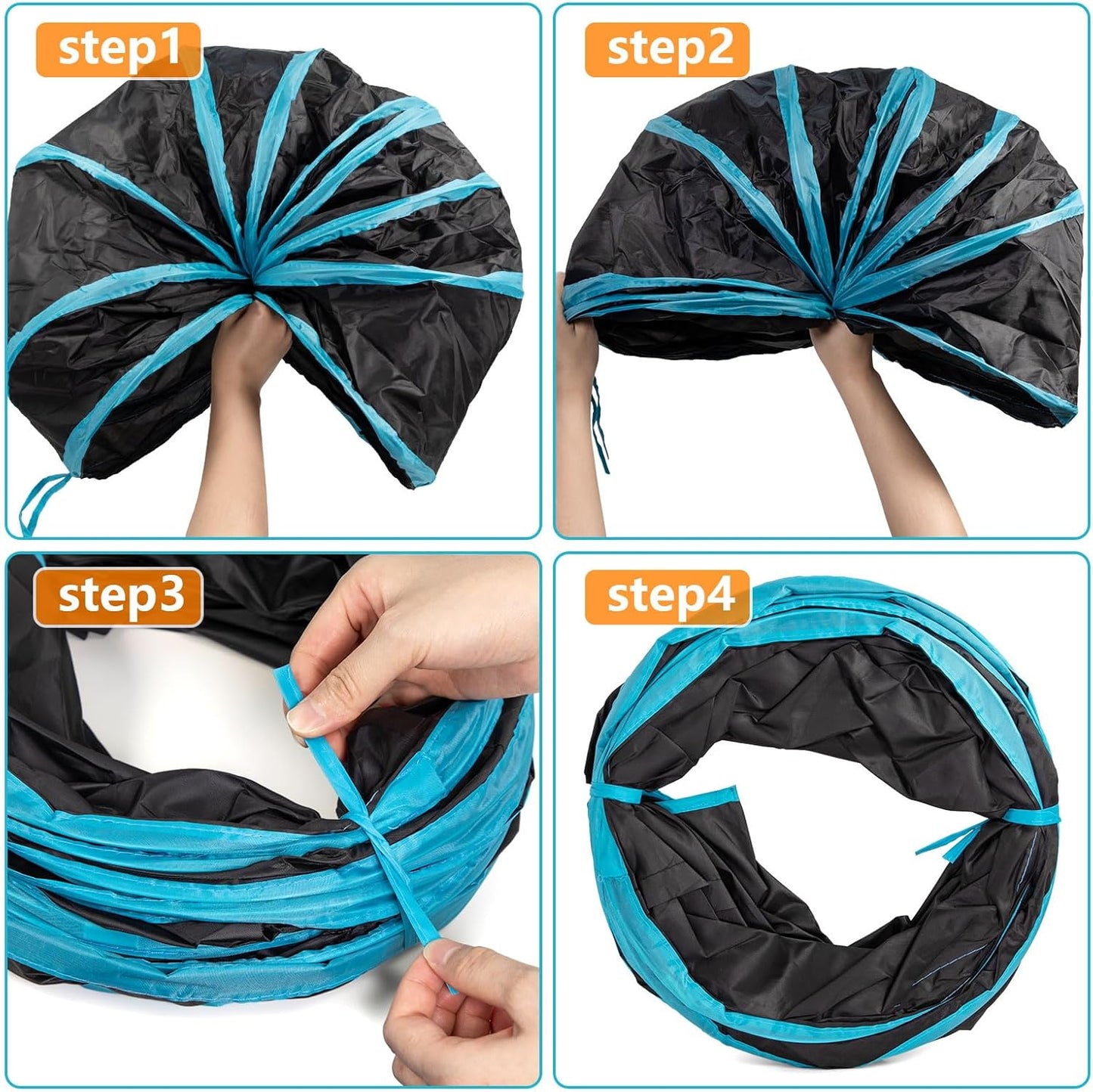 step1

step2

step3

step4