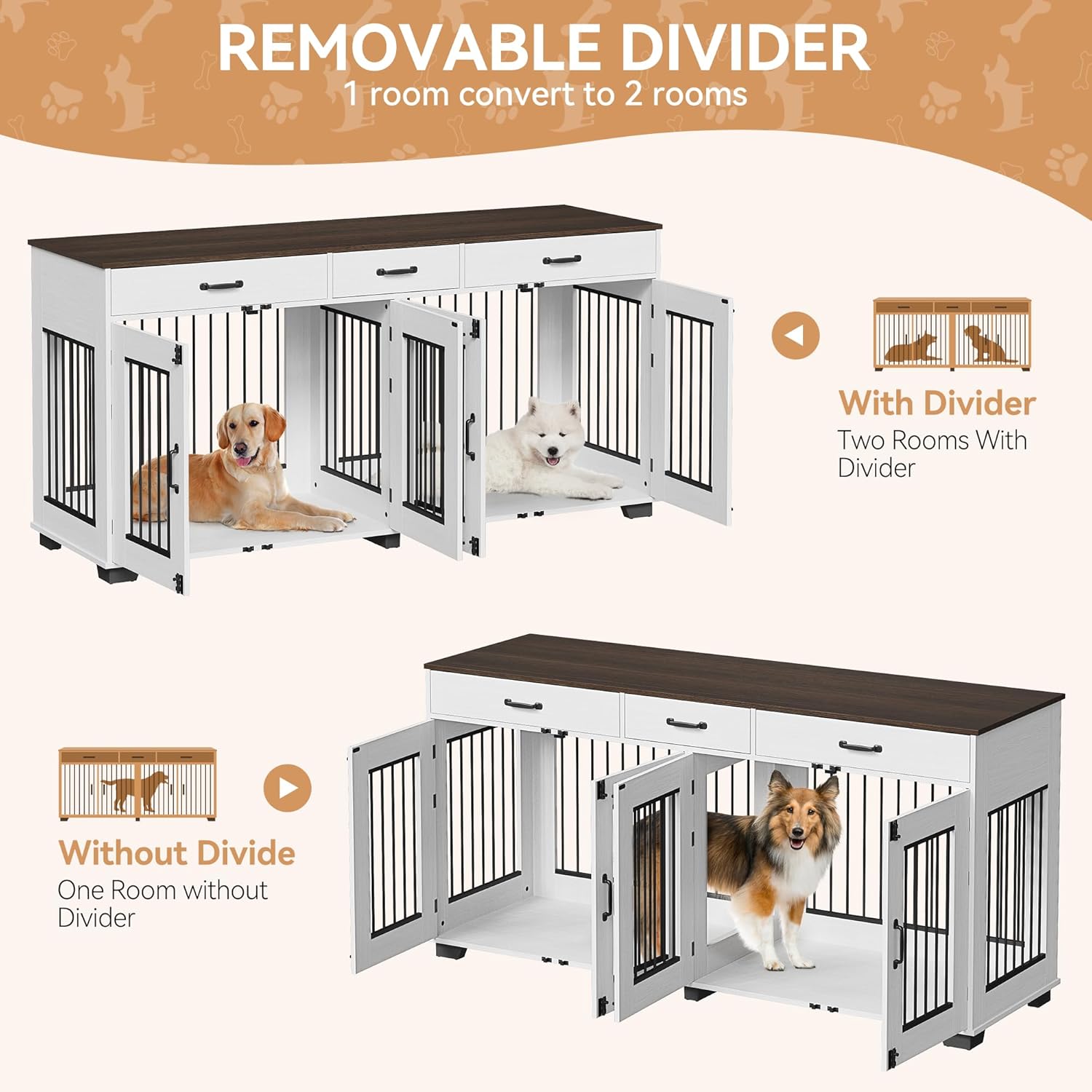 REMOVABLE DIVIDER
1 room convert to 2 rooms

With Divider
Two Rooms With Divider

Without Divide
One Room without Divider