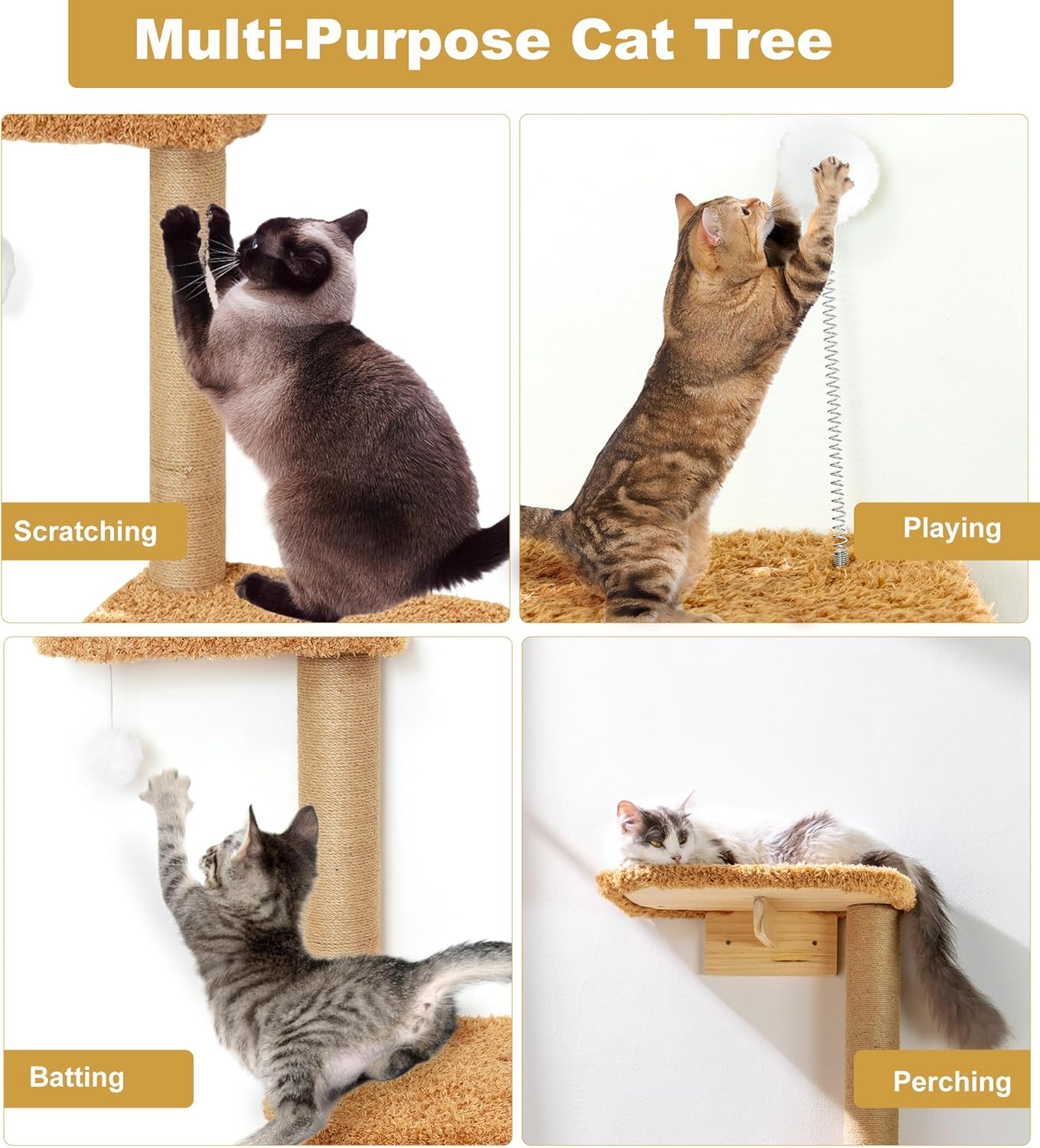 Multi-Purpose Cat Tree

Scratching

Playing

Batting

Perching