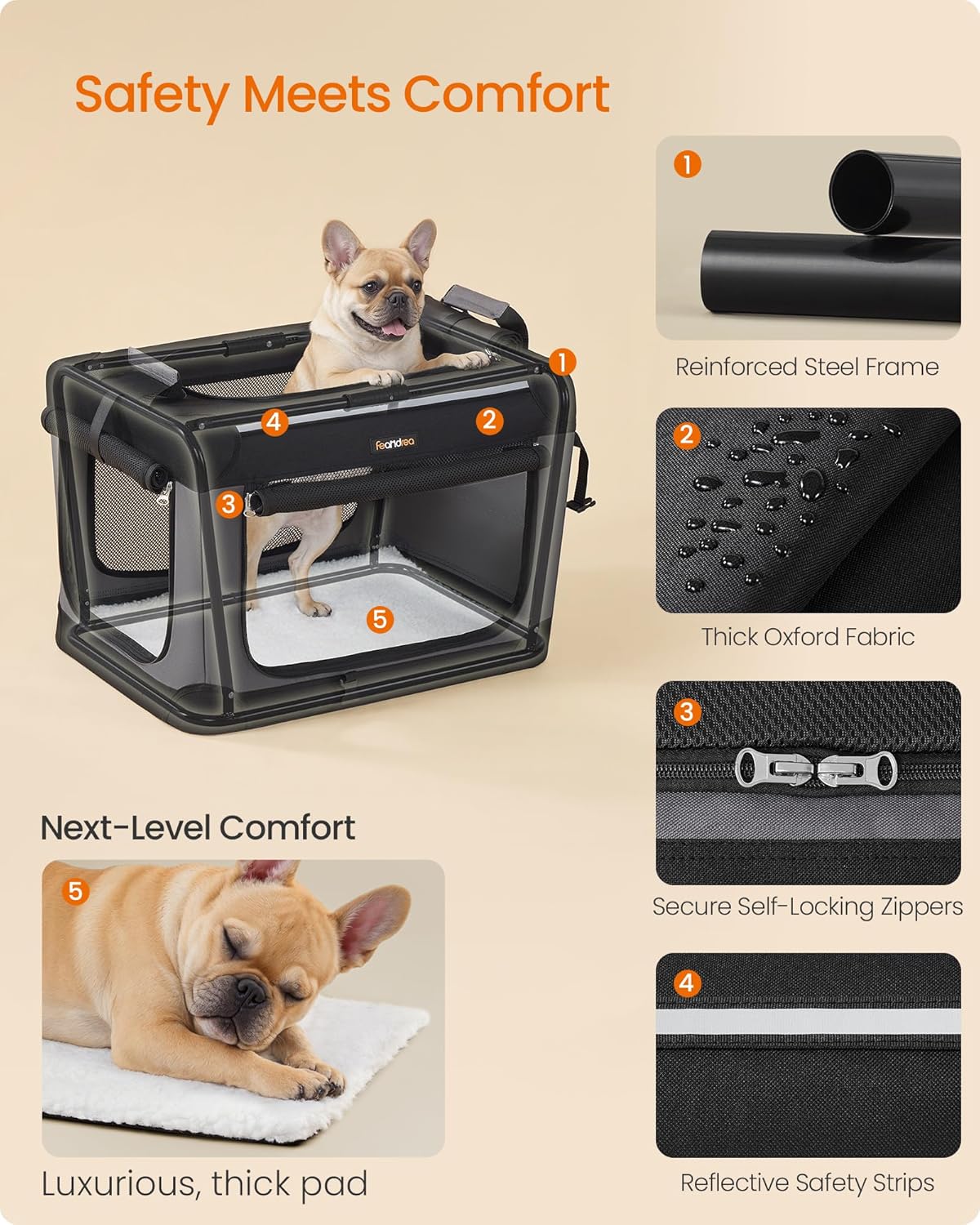 Safety Meets Comfort

1

4

2

feandrea

3

5

Next-Level Comfort

5

Luxurious, thick pad

1

Reinforced Steel Frame

2

Thick Oxford Fabric

3

Secure Self-Locking Zippers

4

Reflective Safety Strips